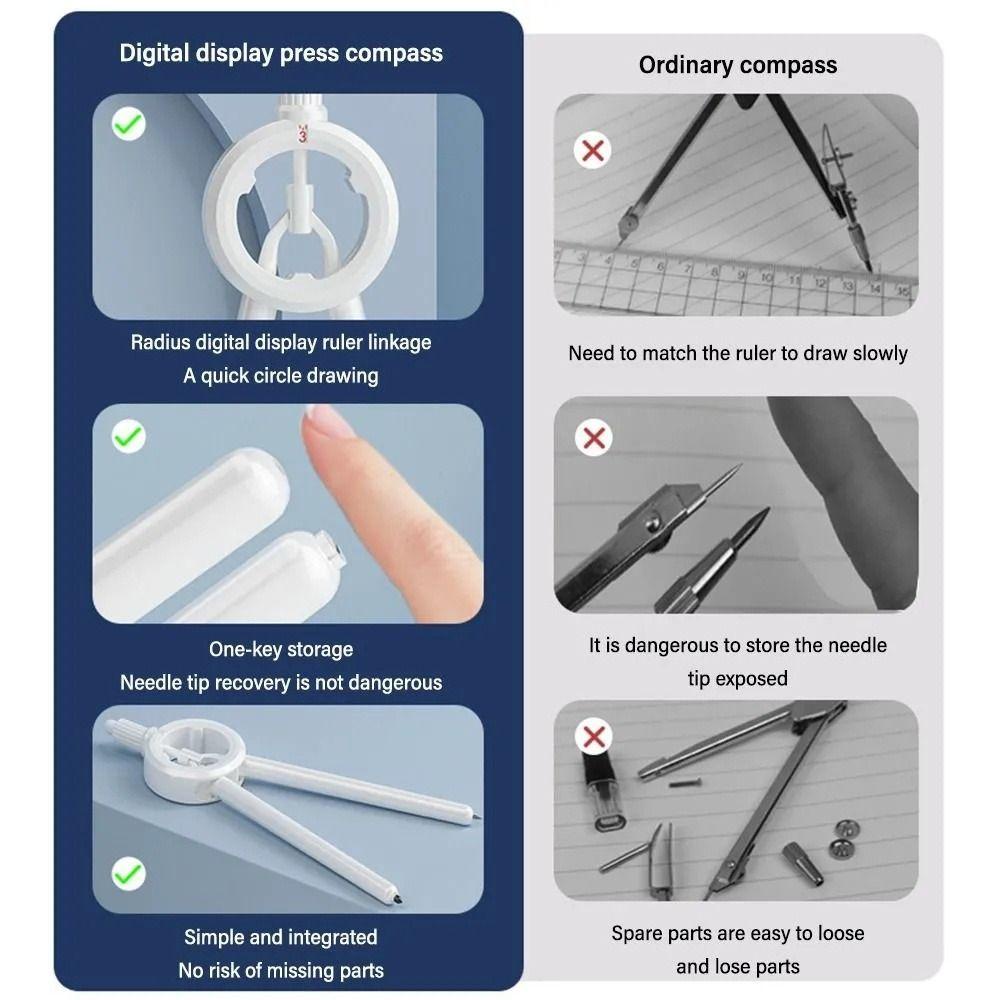 Digital display press compass

3

Radius digital display ruler linkage
A quick circle drawing

One-key storage
Needle tip recovery is not dangerous

Simple and integrated
No risk of missing parts

Ordinary compass

3 4 5 6 7 8 9 10 11 12 13 14 15

Need to match the ruler to draw slowly

It is dangerous to store the needle tip exposed

Spare parts are easy to loose and lose parts