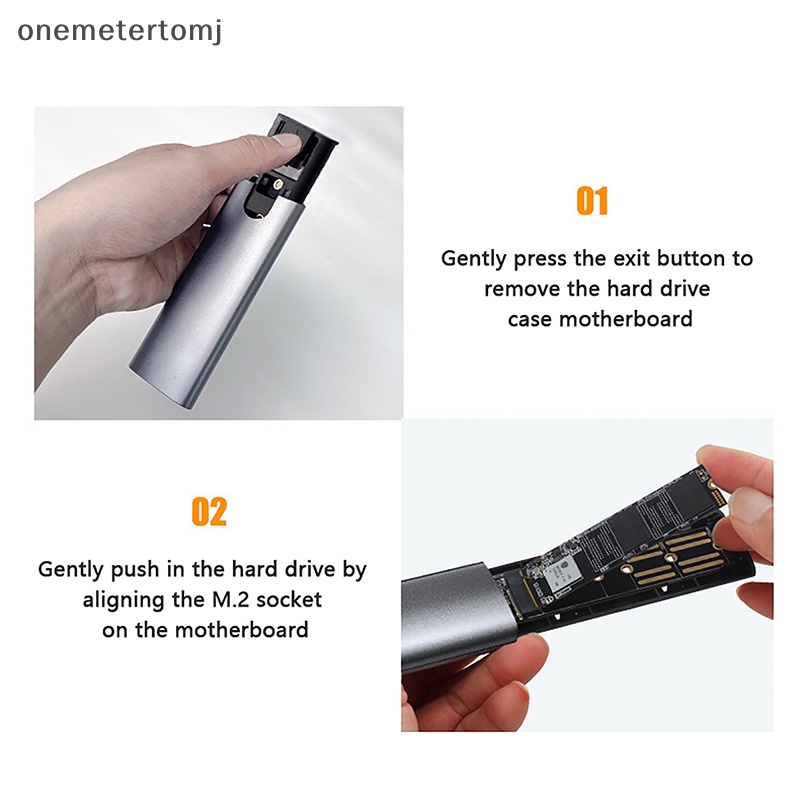 onemetertomj

01

Gently press the exit button to remove the hard drive case motherboard

02

Gently push in the hard drive by aligning the M.2 socket on the motherboard