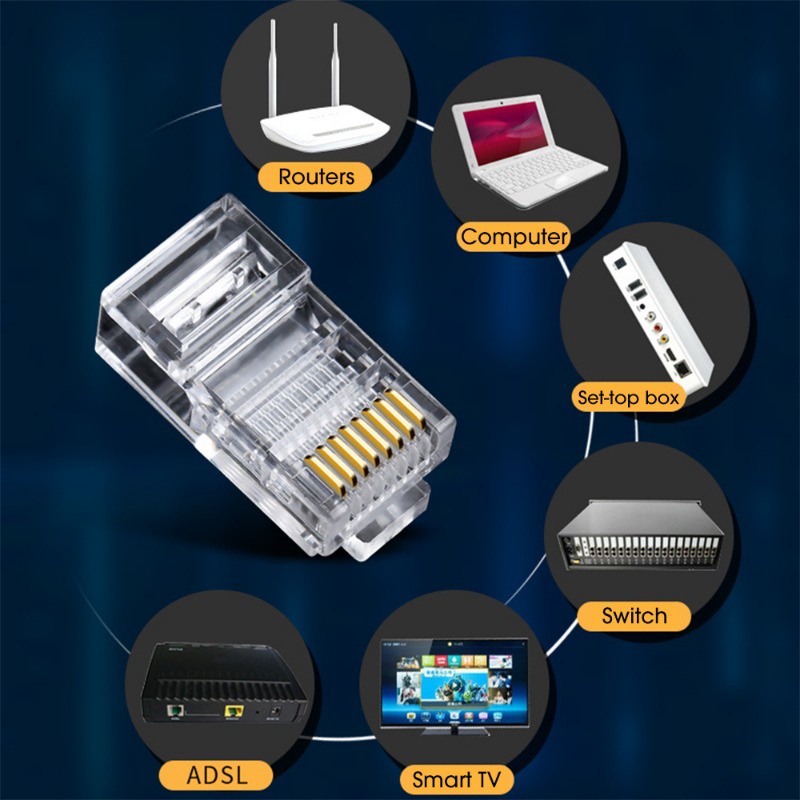 Routers

Computer

Set-top box

Switch

ADSL

Smart TV