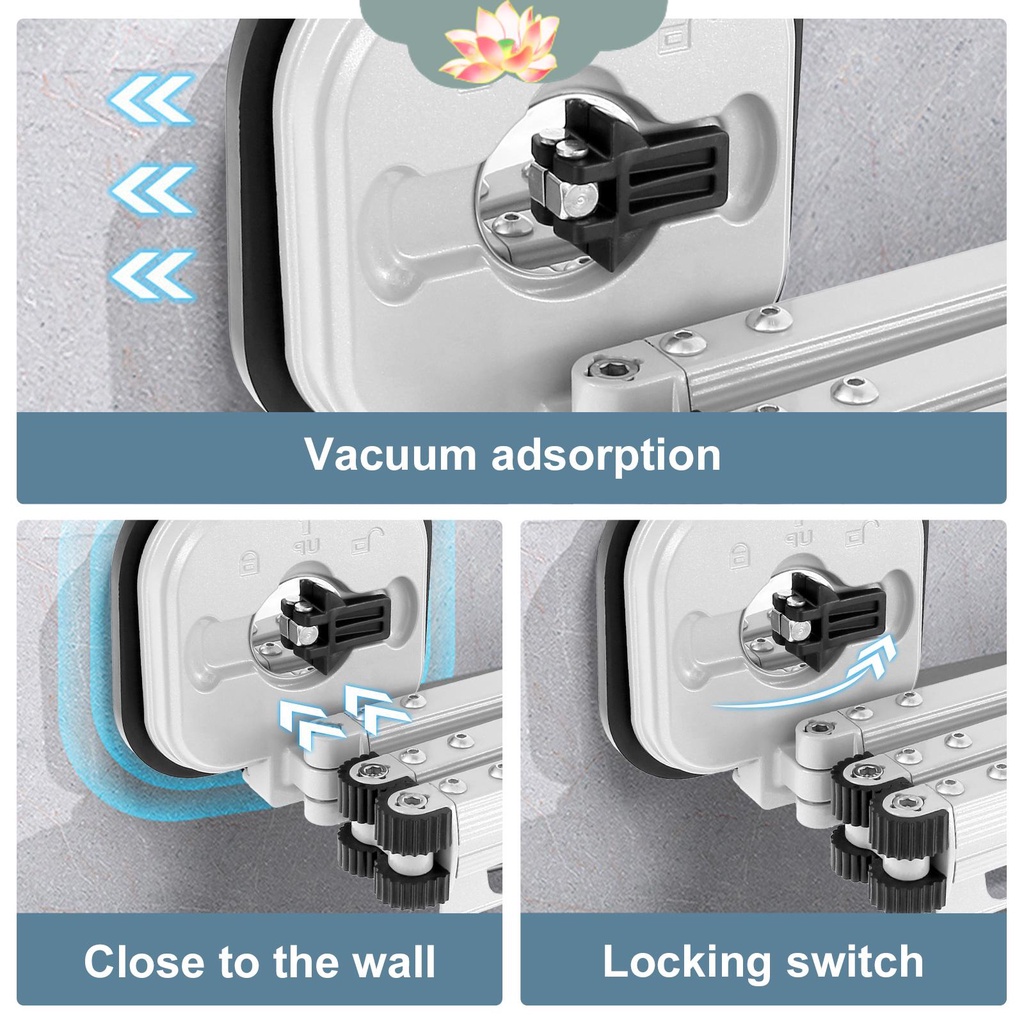 Vacuum adsorption

Close to the wall

Locking switch