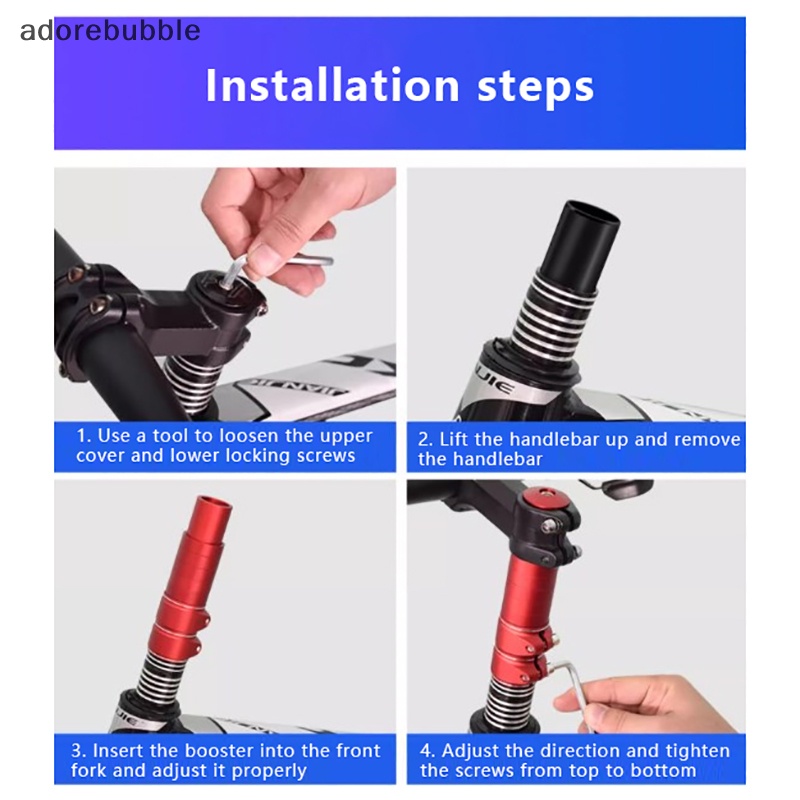 adorebubble

Installation steps

1. Use a tool to loosen the upper cover and lower locking screws

2. Lift the handlebar up and remove the handlebar

3. Insert the booster into the front fork and adjust it properly

4. Adjust the direction and tighten the screws from top to bottom