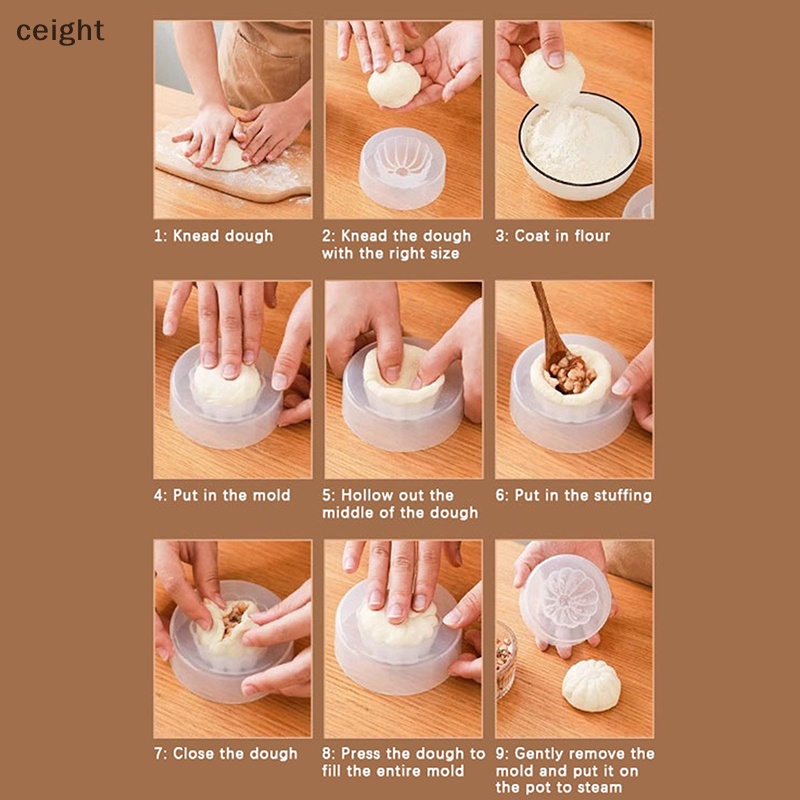 ceight

1: Knead dough

2: Knead the dough with the right size

3: Coat in flour

4: Put in the mold

5: Hollow out the middle of the dough

6: Put in the stuffing

7: Close the dough

8: Press the dough to fill the entire mold

9: Gently remove the mold and put it on the pot to steam