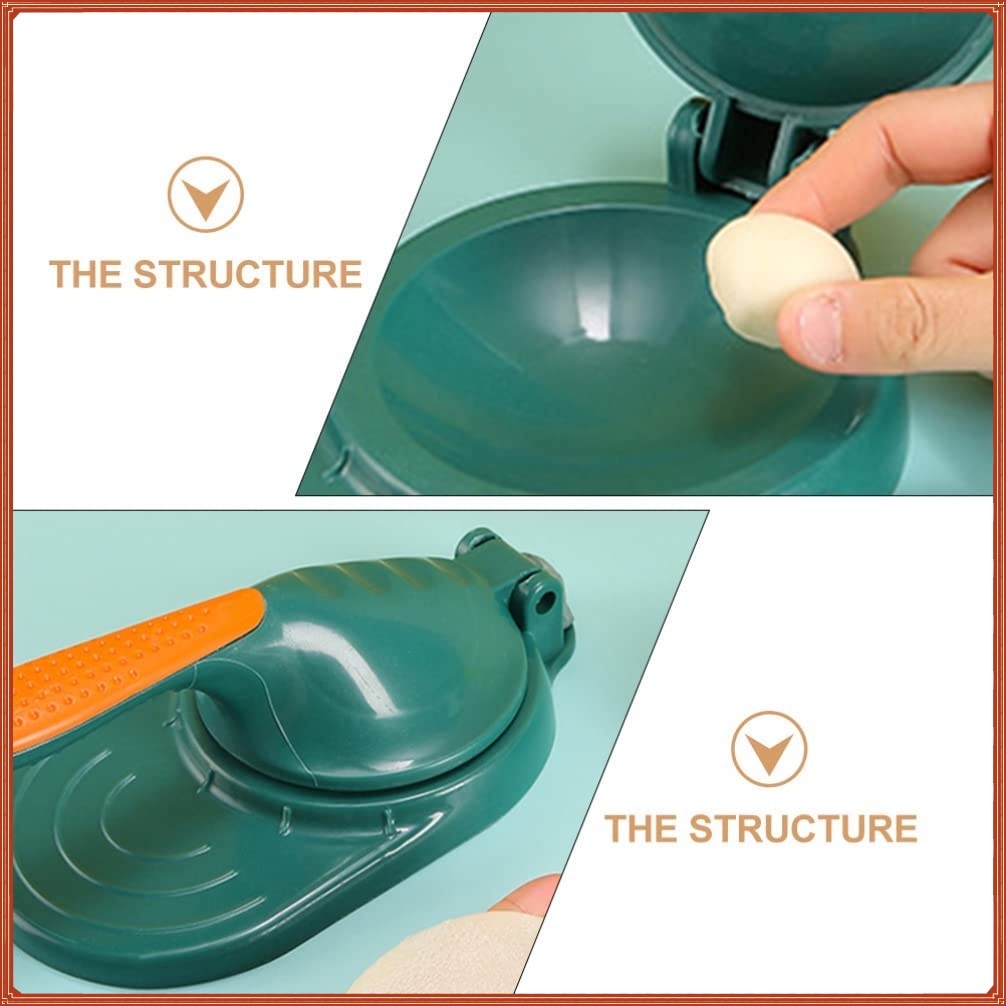 THE STRUCTURE

THE STRUCTURE