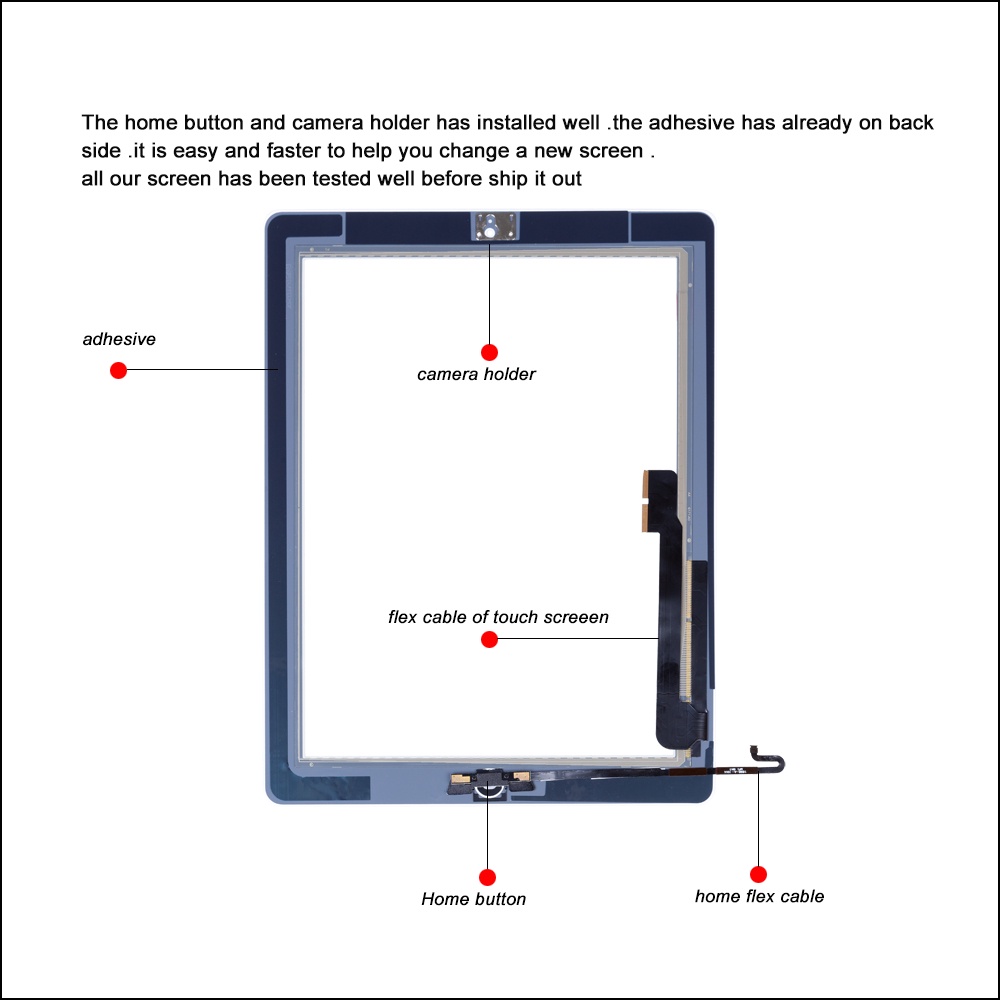 The home button and camera holder has installed well .the adhesive has already on back side .it is easy and faster to help you change a new screen .
all our screen has been tested well before ship it out

adhesive

camera holder

flex cable of touch screeen

Home button

home flex cable