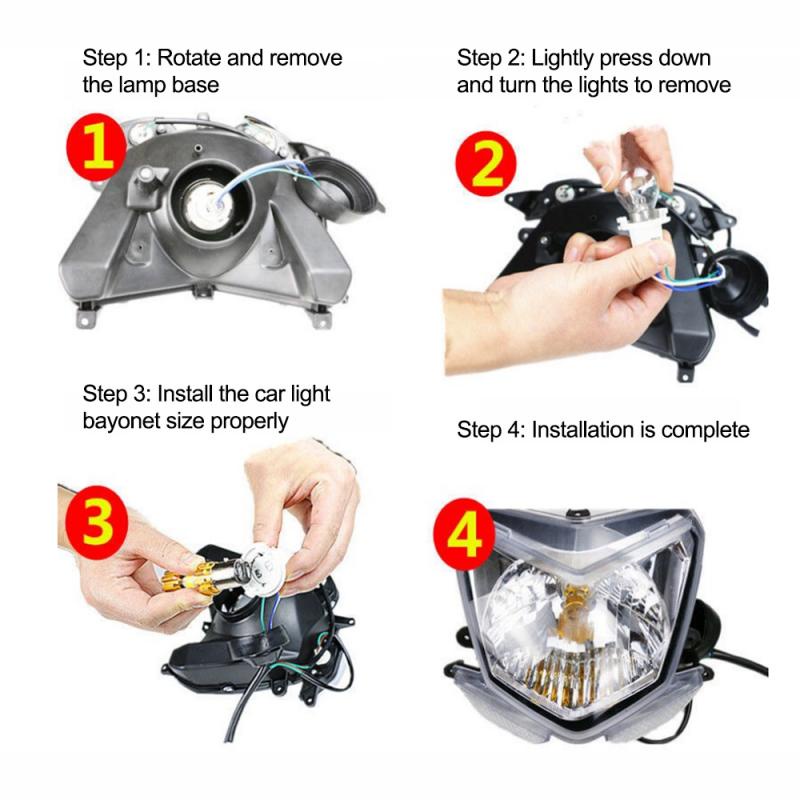 Step 1: Rotate and remove the lamp base

1

Step 2: Lightly press down and turn the lights to remove

2

Step 3: Install the car light bayonet size properly

3

Step 4: Installation is complete

4