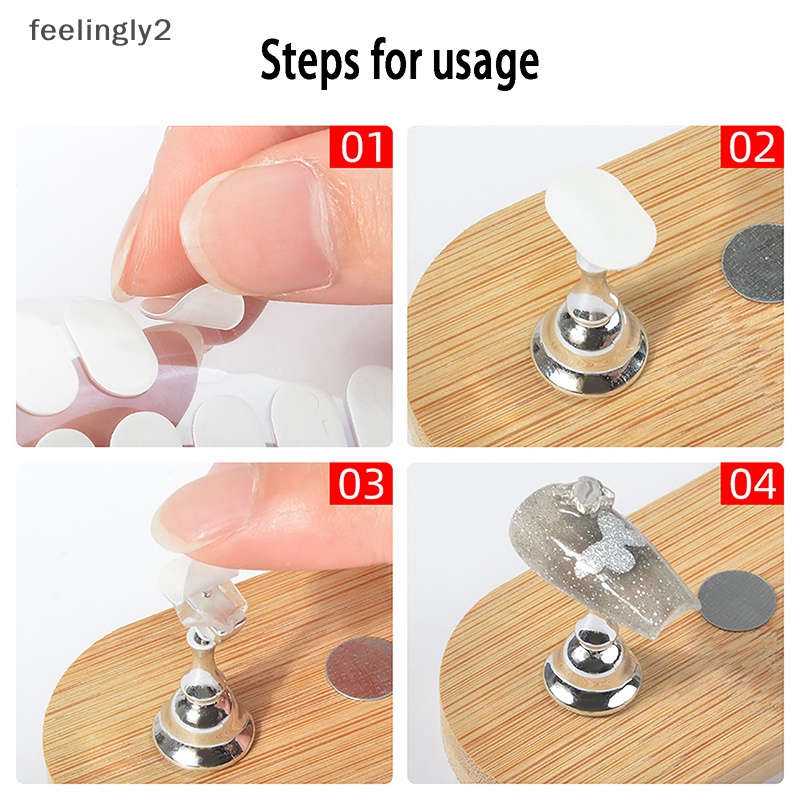 feelingly2

Steps for usage

01

02

03

04