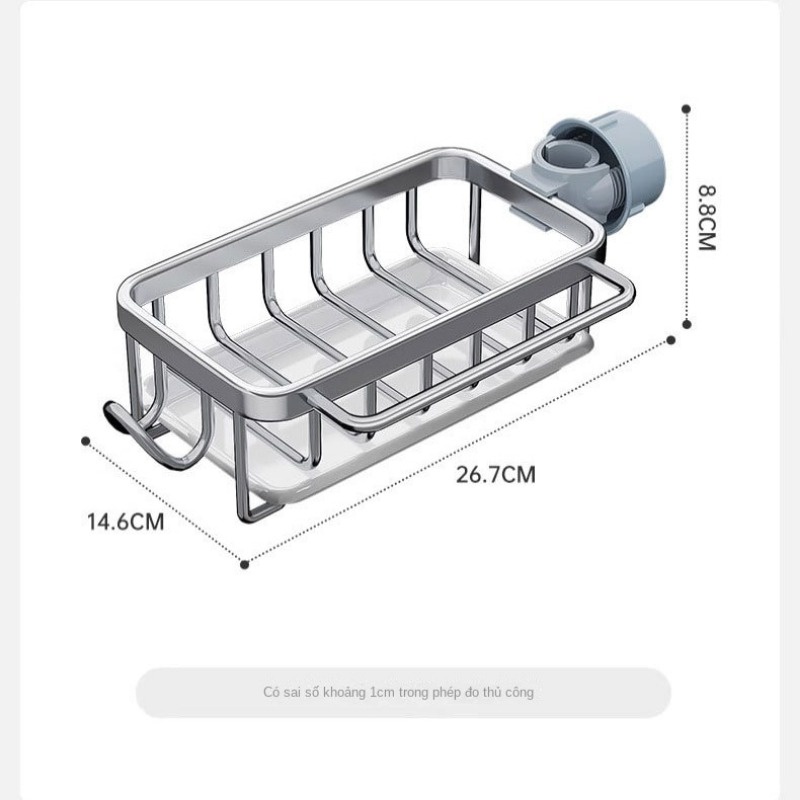 8.8CM

26.7CM

14.6CM

Có sai số khoảng 1cm trong phép đo thủ công