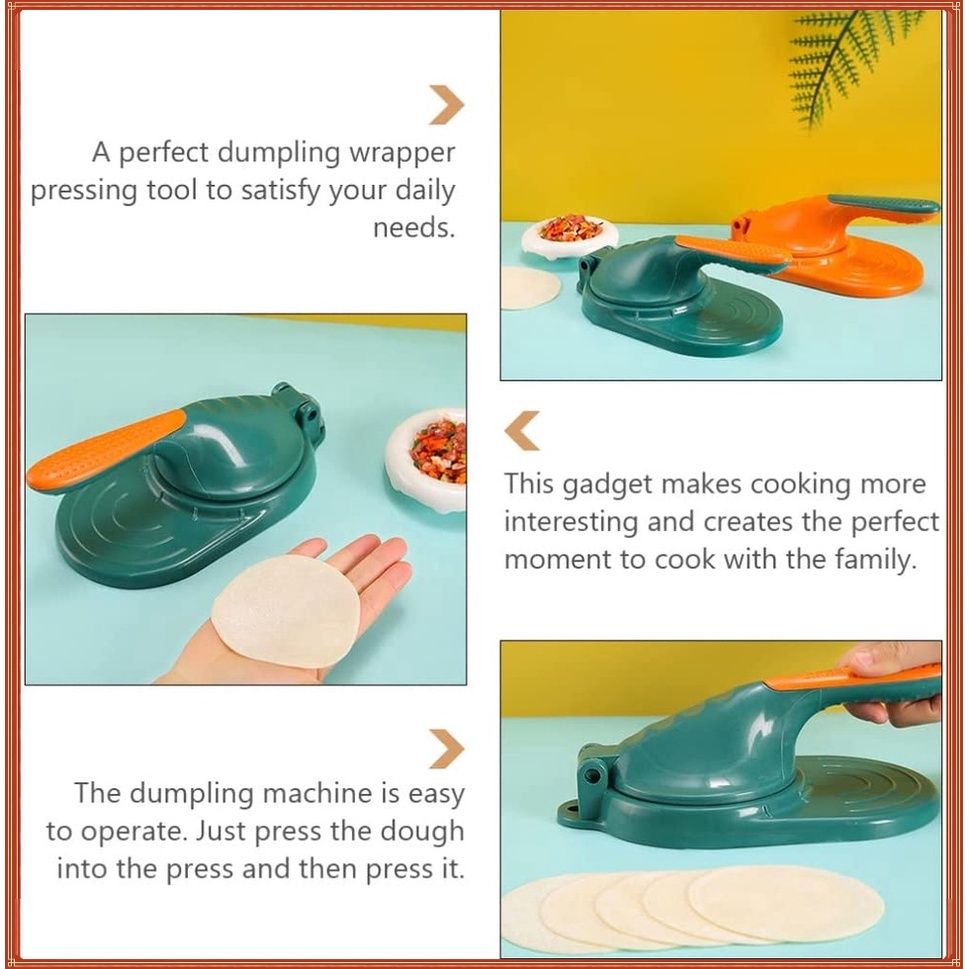 A perfect dumpling wrapper pressing tool to satisfy your daily needs.

This gadget makes cooking more interesting and creates the perfect moment to cook with the family.

The dumpling machine is easy to operate. Just press the dough into the press and then press it.