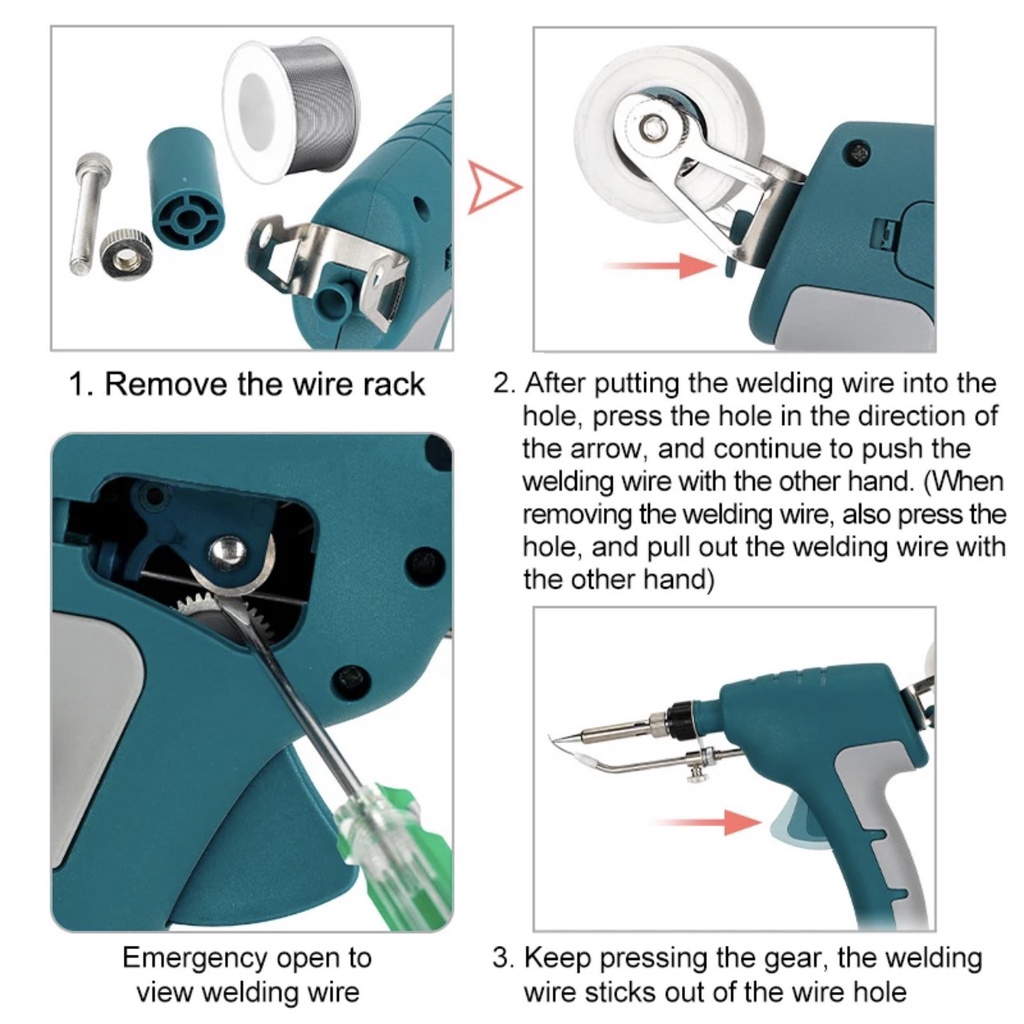 1. Remove the wire rack

2. After putting the welding wire into the hole, press the hole in the direction of the arrow, and continue to push the welding wire with the other hand. (When removing the welding wire, also press the hole, and pull out the welding wire with the other hand)

Emergency open to view welding wire

3. Keep pressing the gear, the welding wire sticks out of the wire hole