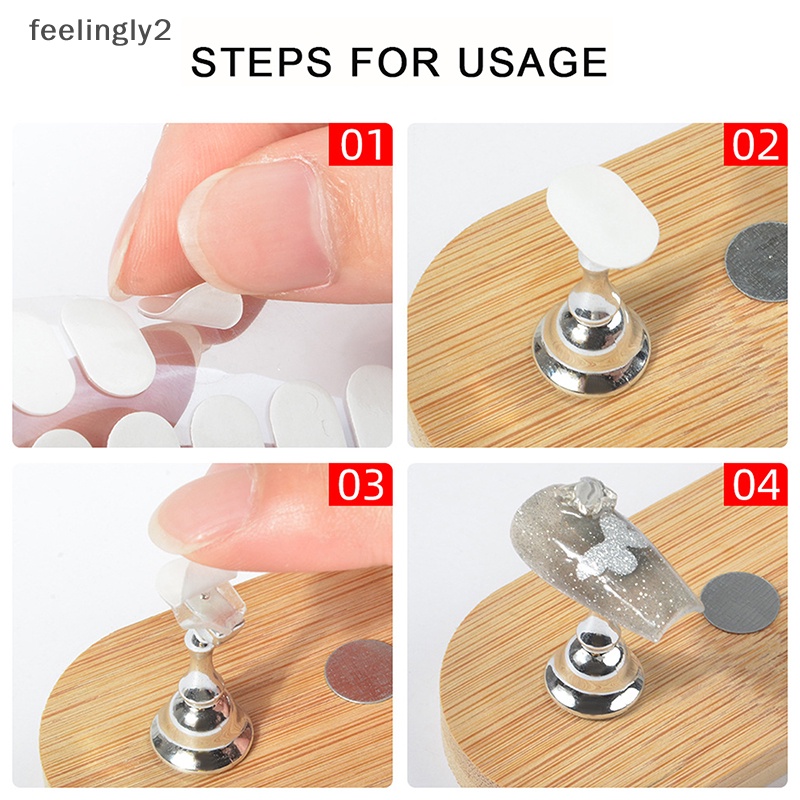 feelingly2

STEPS FOR USAGE

01

02

03

04