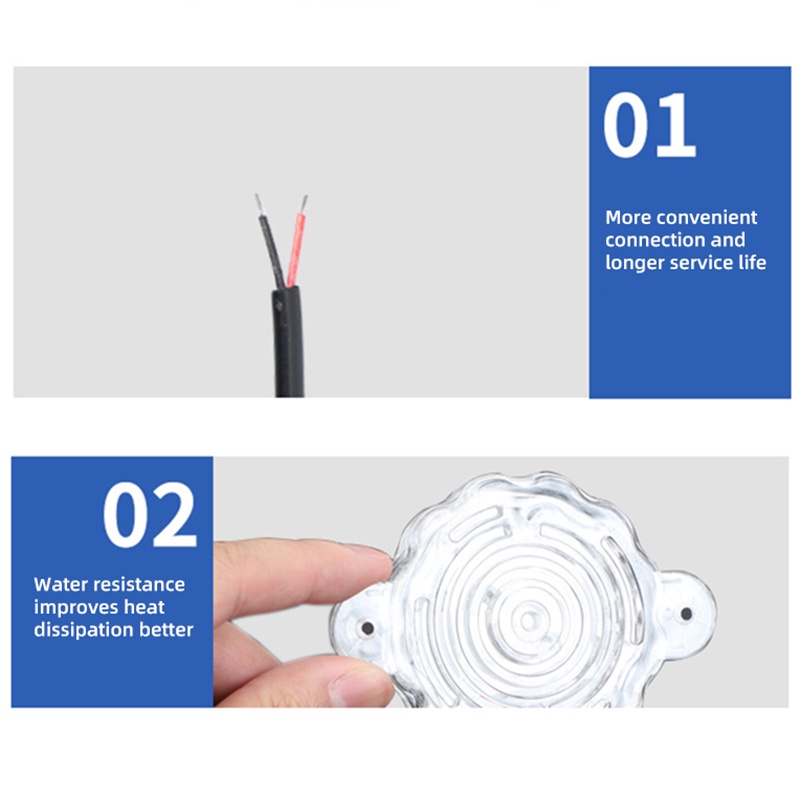 01

More convenient connection and longer service life

02

Water resistance improves heat dissipation better