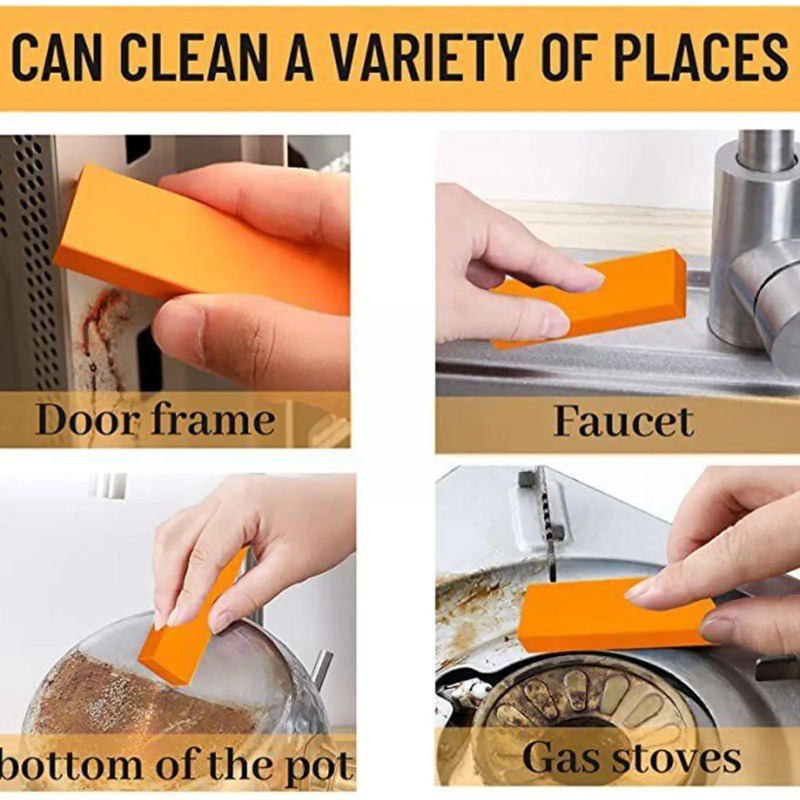 CAN CLEAN A VARIETY OF PLACES

Door frame

Faucet

bottom of the pot

Gas stoves