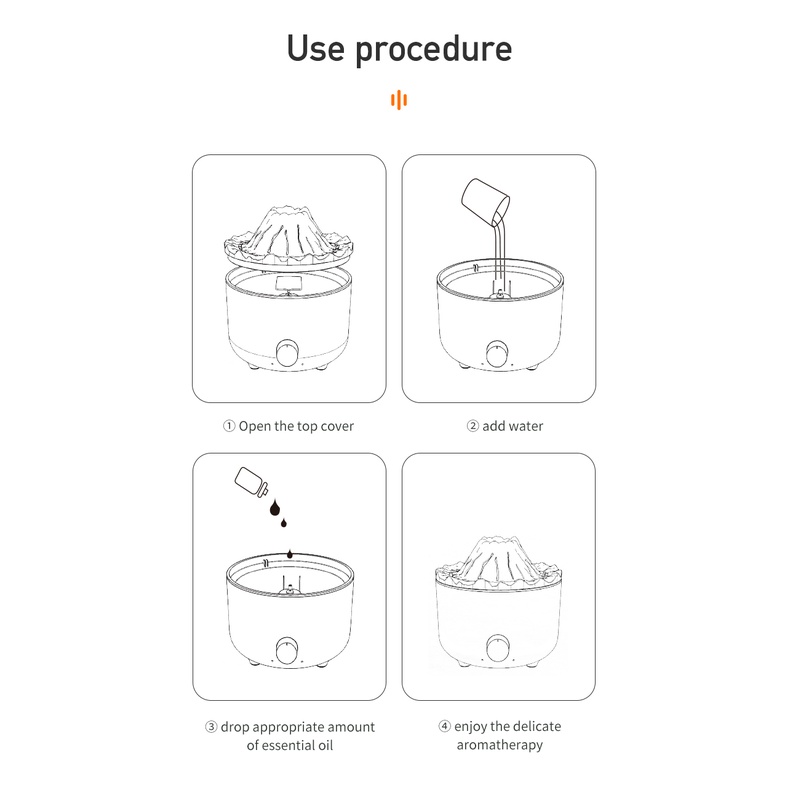 Use procedure

① Open the top cover

② add water

③ drop appropriate amount of essential oil

④ enjoy the delicate aromatherapy