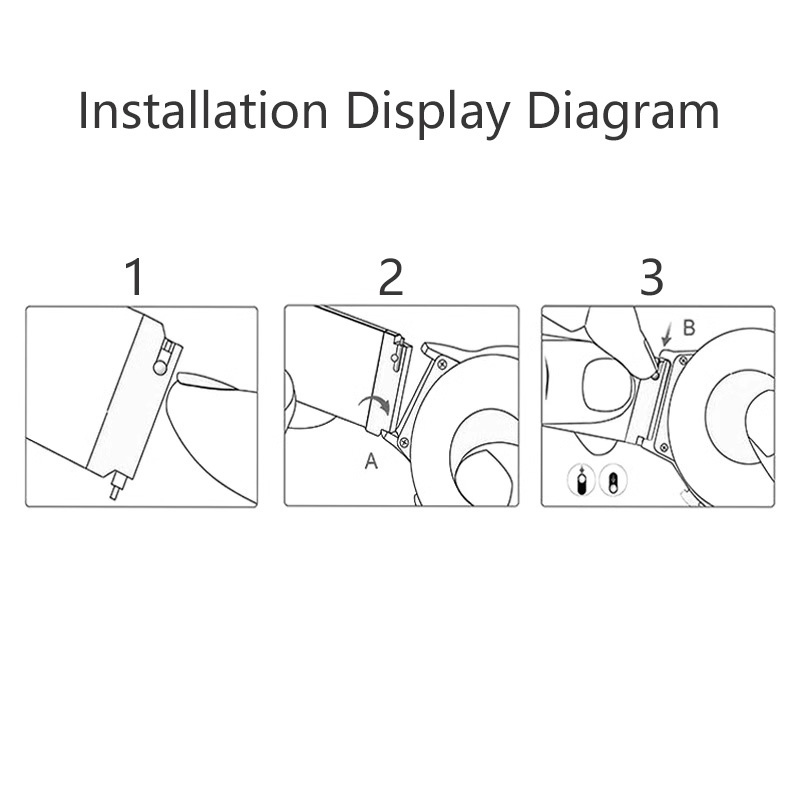 Installation Display Diagram

1

2

A

3

B