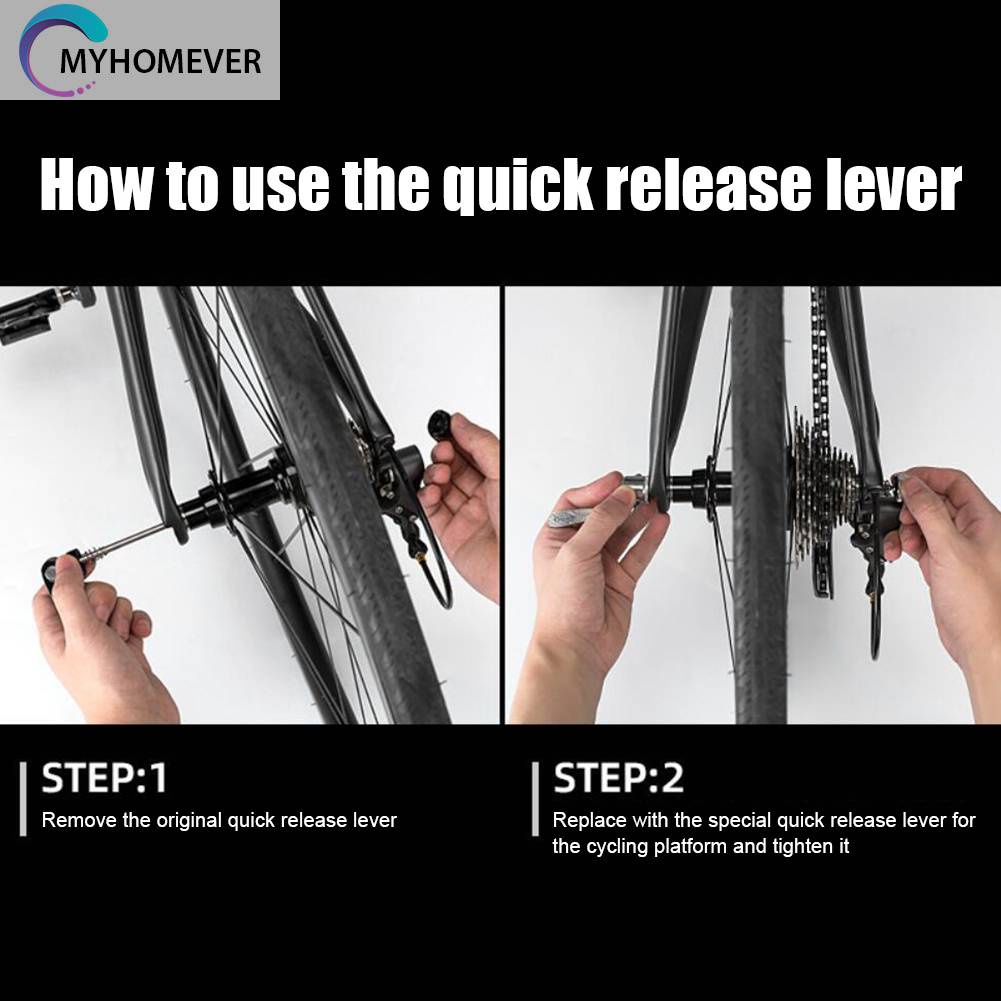 MYHOMEVER

How to use the quick release lever

STEP:1
Remove the original quick release lever

STEP:2
Replace with the special quick release lever for the cycling platform and tighten it