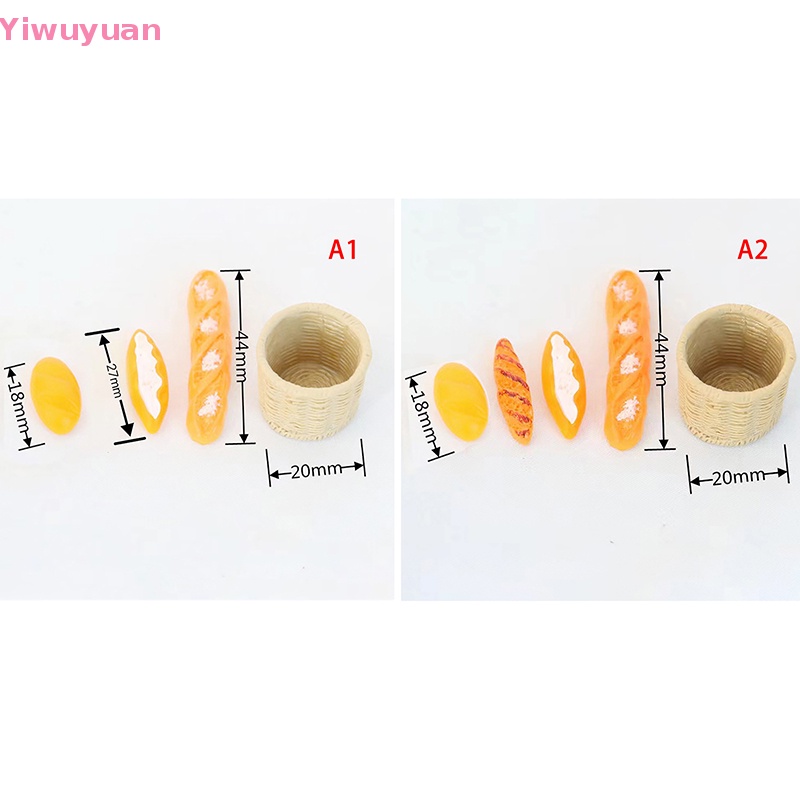 Yiwuyuan

A1

18mm

27mm

44mm

20mm

A2

18mm

44mm

20mm