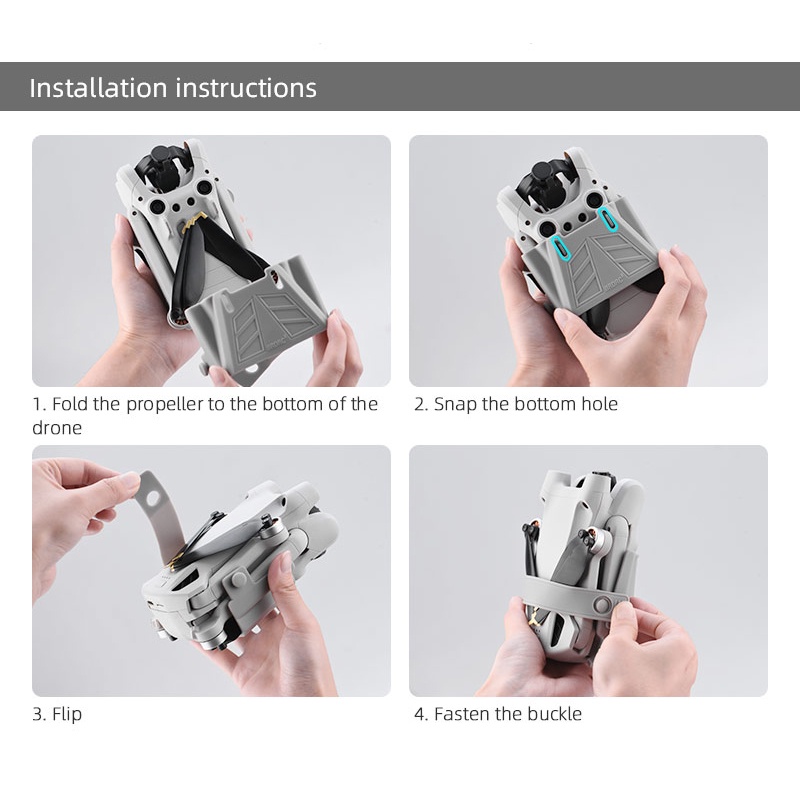 Installation instructions

1. Fold the propeller to the bottom of the drone

2. Snap the bottom hole

3. Flip

4. Fasten the buckle