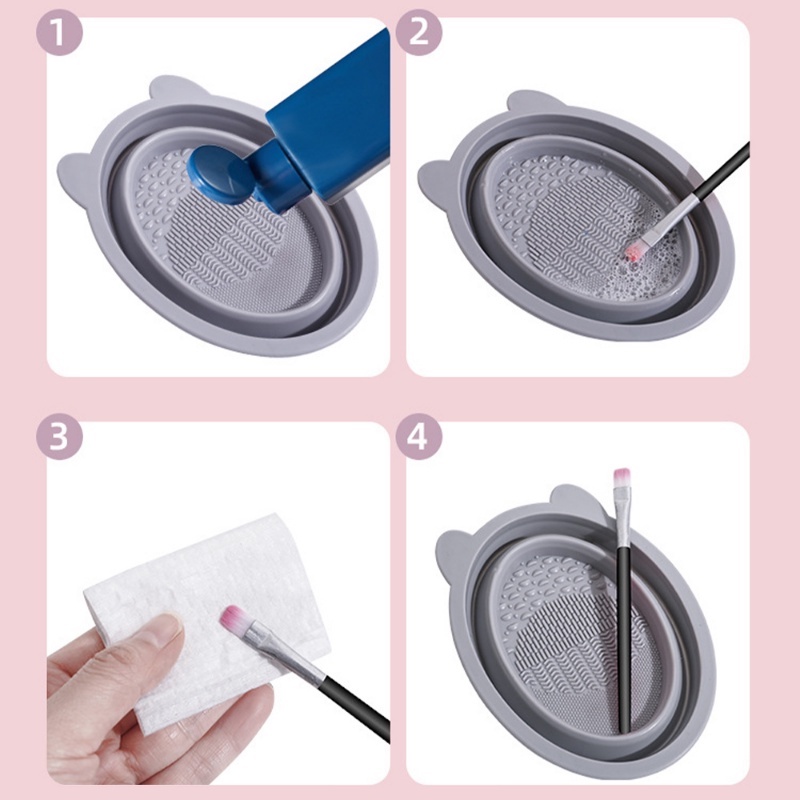 1

2

3

4