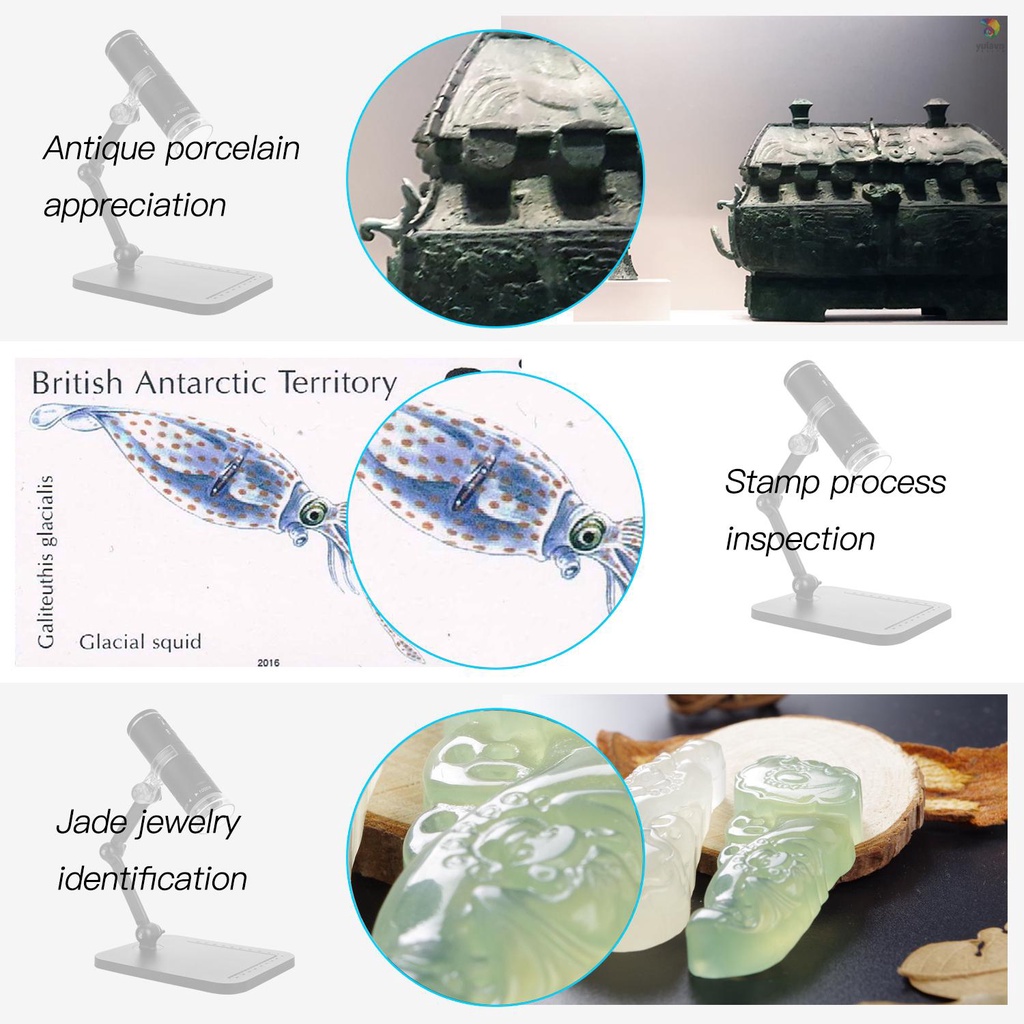 Antique porcelain appreciation

British Antarctic Territory

Galiteuthis glacialis

Glacial squid

2016

Stamp process inspection

Jade jewelry identification