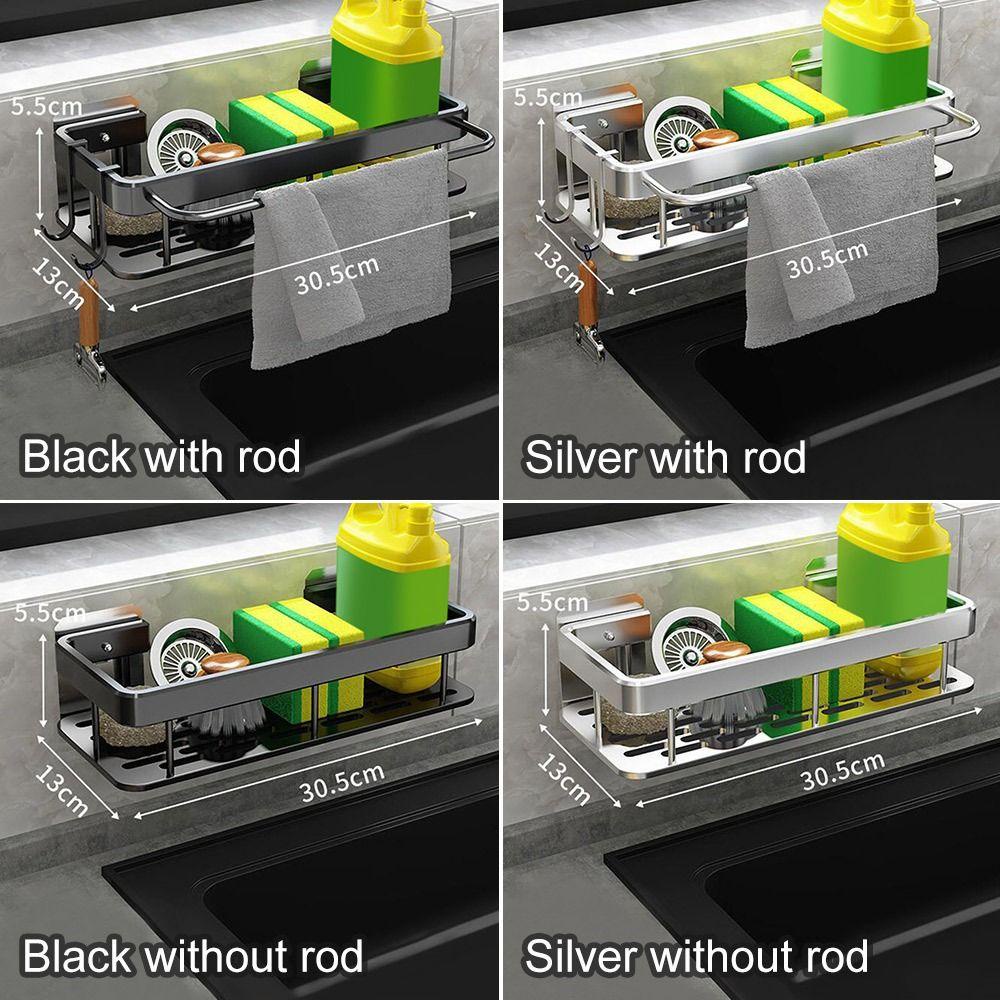 5.5cm
13cm
30.5cm
Black with rod

5.5cm
13cm
30.5cm
Silver with rod

5.5cm
13cm
30.5cm
Black without rod

5.5cm
13cm
30.5cm
Silver without rod