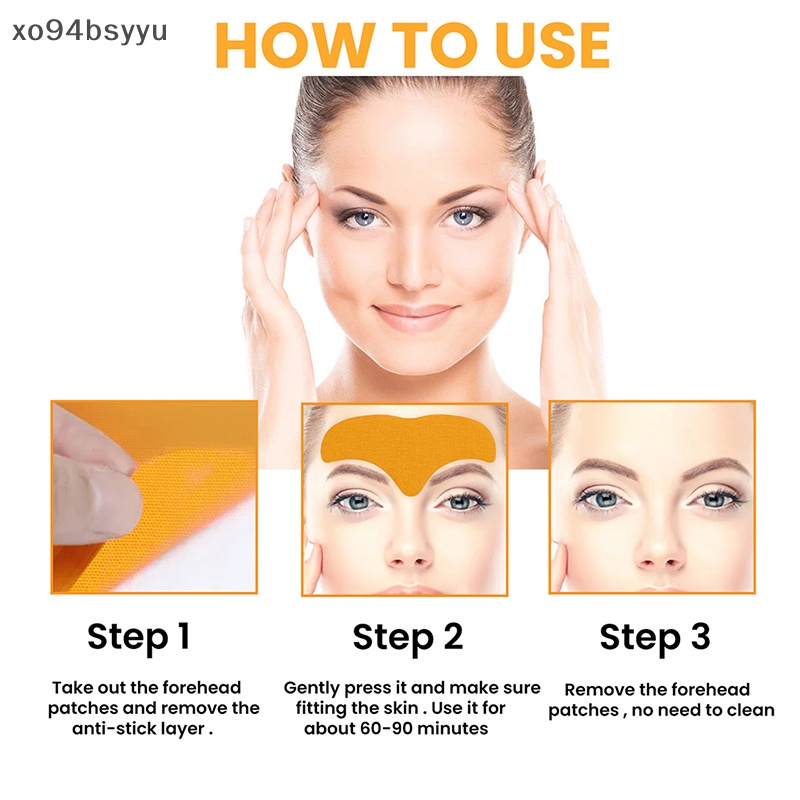 xo94bsyyu

HOW TO USE

Step 1

Take out the forehead patches and remove the anti-stick layer .

Step 2

Gently press it and make sure fitting the skin . Use it for about 60-90 minutes

Step 3

Remove the forehead patches , no need to clean