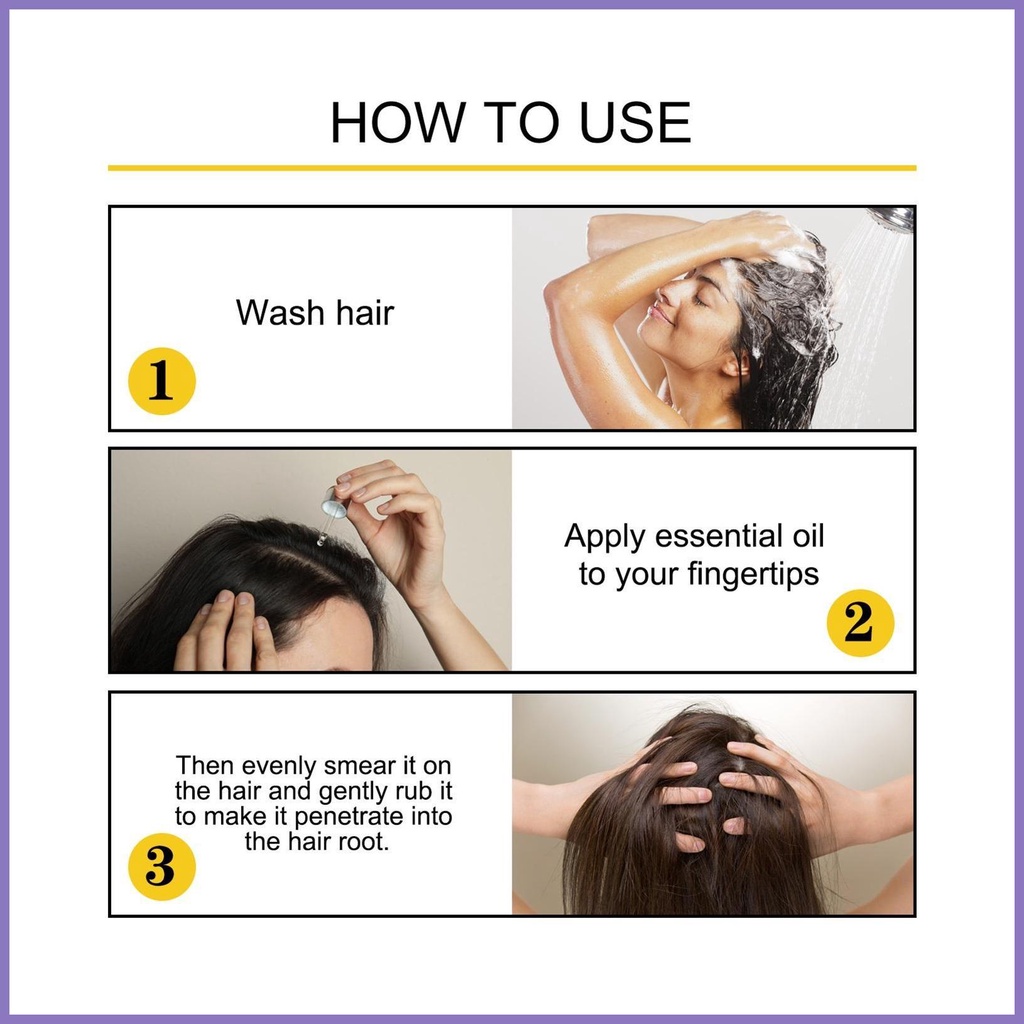 HOW TO USE

Wash hair

1

Apply essential oil to your fingertips

2

Then evenly smear it on the hair and gently rub it to make it penetrate into the hair root.

3