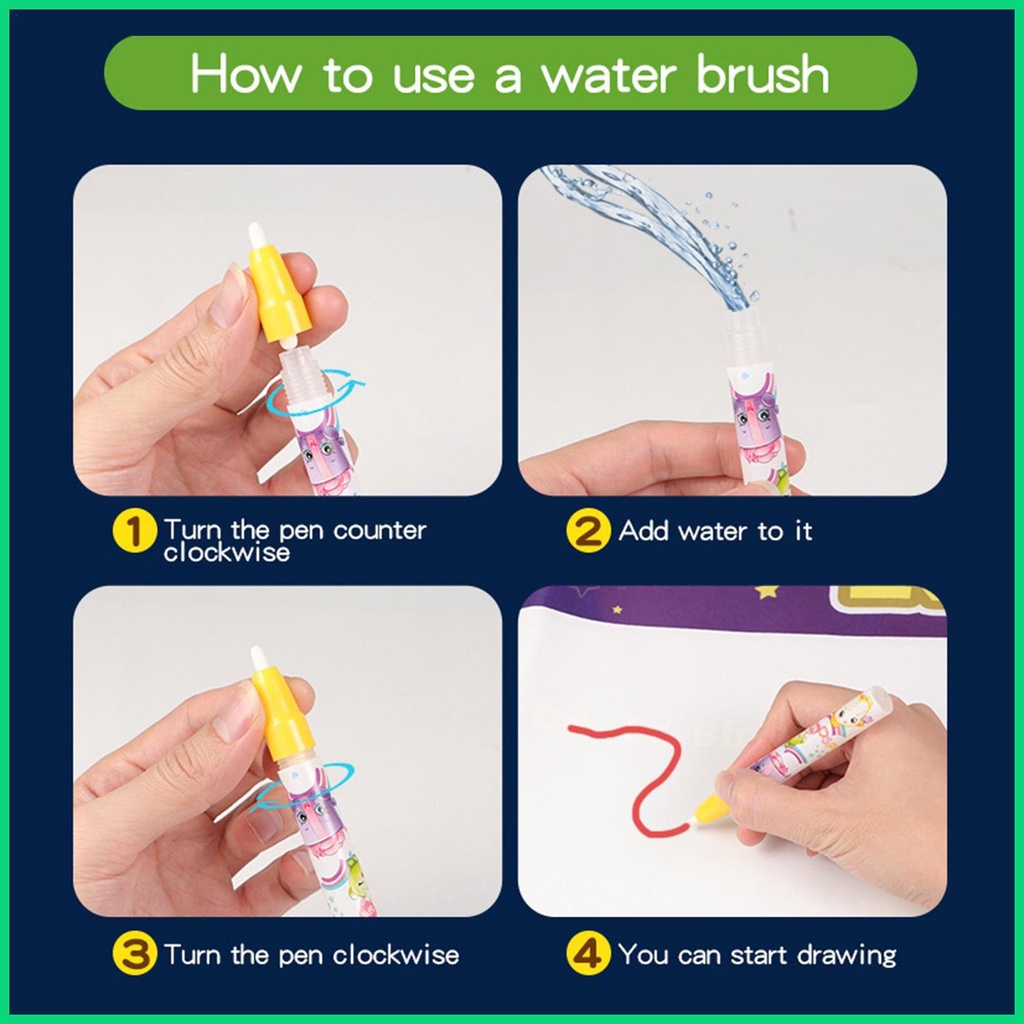 How to use a water brush

1 Turn the pen counter clockwise

2 Add water to it

3 Turn the pen clockwise

4 You can start drawing