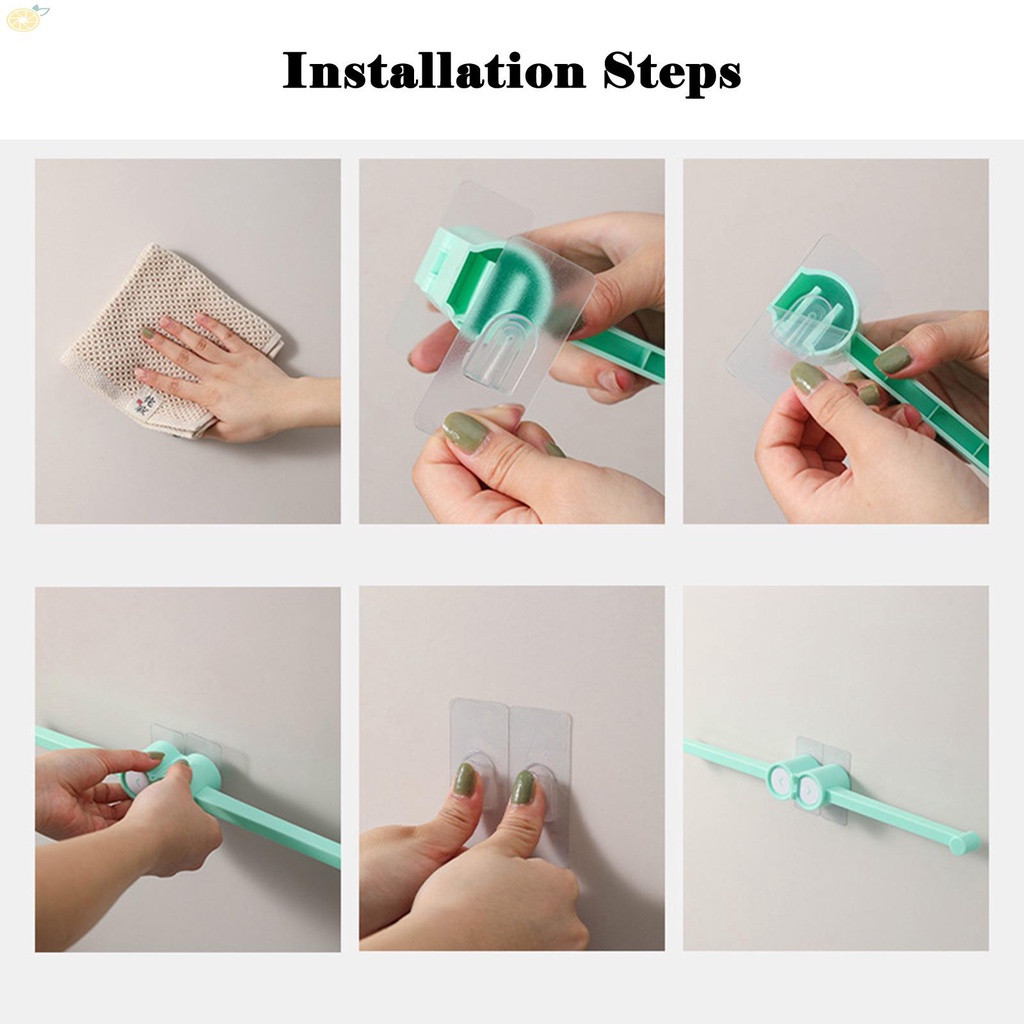 Installation Steps