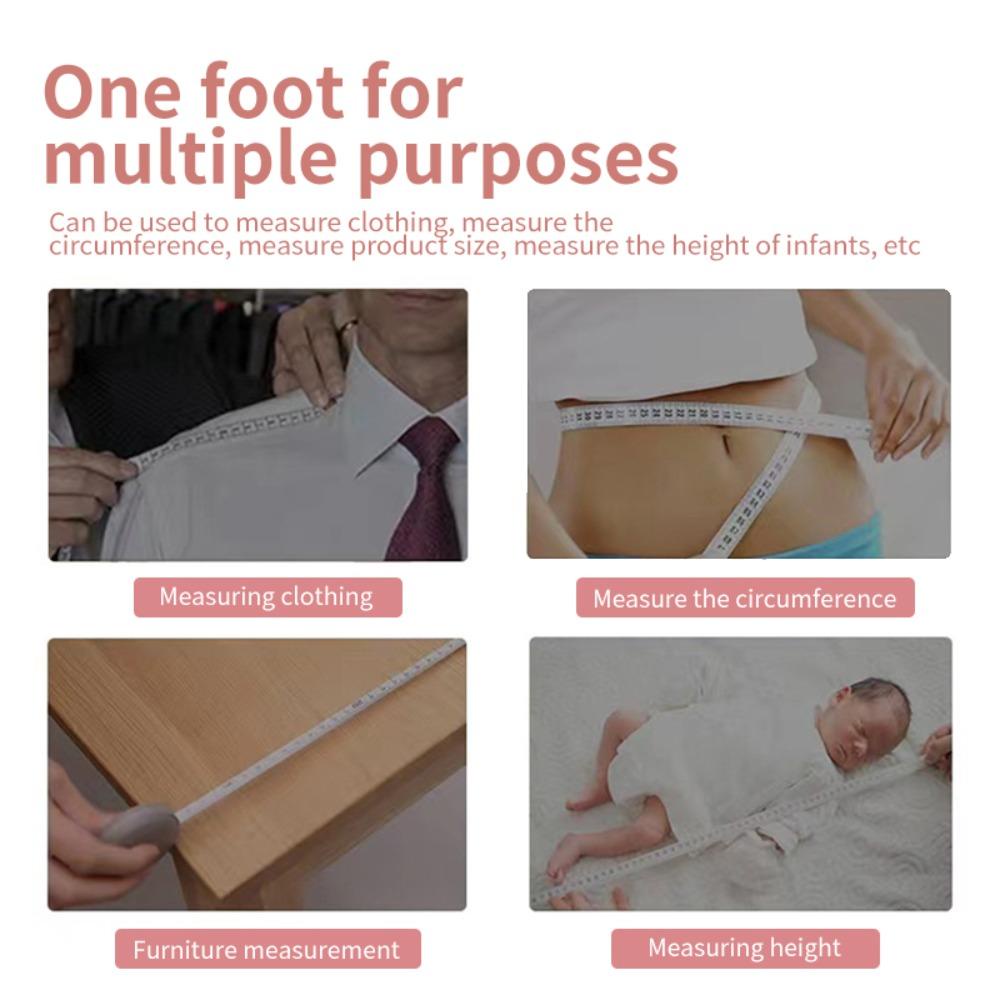 One foot for multiple purposes

Can be used to measure clothing, measure the circumference, measure product size, measure the height of infants, etc

Measuring clothing

Measure the circumference

Furniture measurement

Measuring height