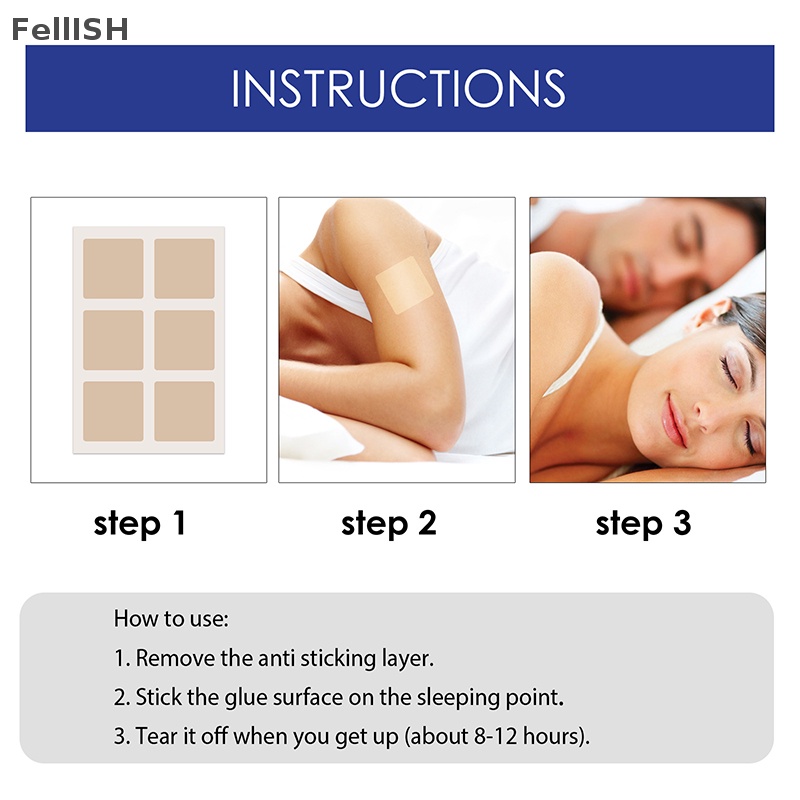 FellISH

INSTRUCTIONS

step 1

step 2

step 3

How to use:

1. Remove the anti sticking layer.

2. Stick the glue surface on the sleeping point.

3. Tear it off when you get up (about 8-12 hours).