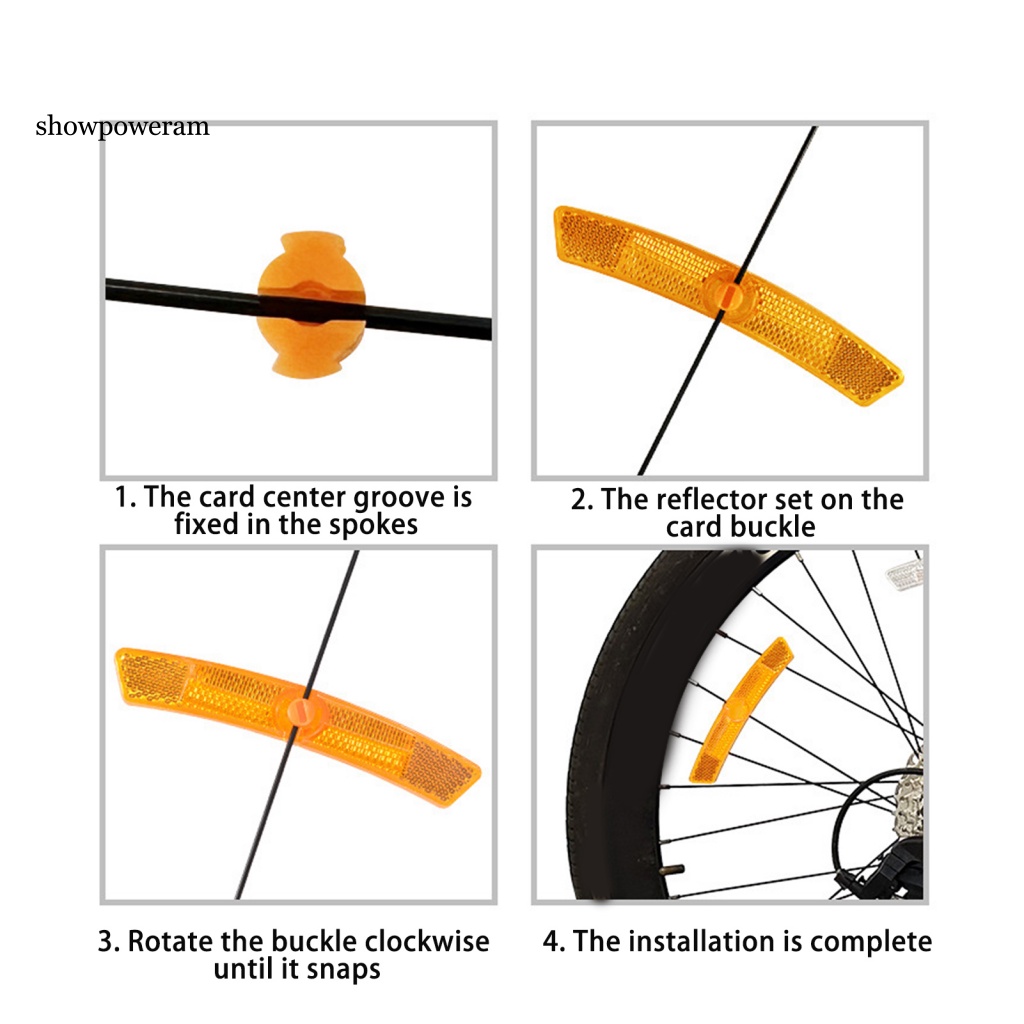 showpoweram

1. The card center groove is fixed in the spokes

2. The reflector set on the card buckle

3. Rotate the buckle clockwise until it snaps

4. The installation is complete