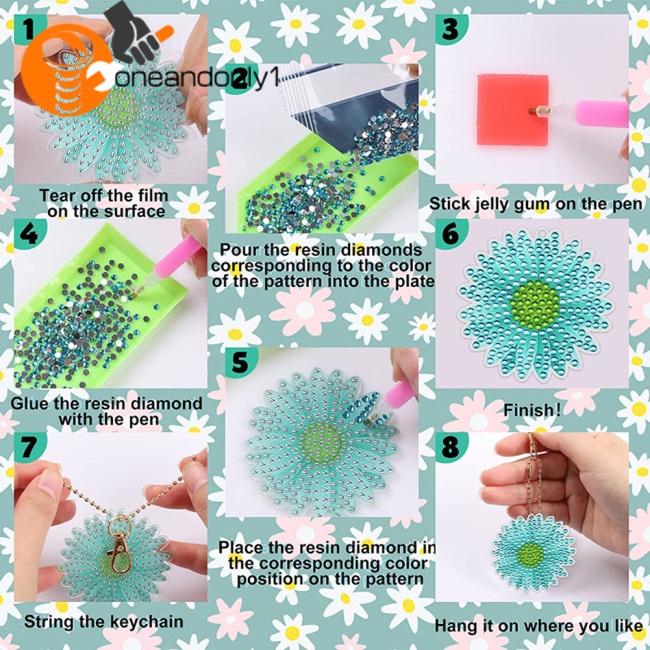 oneandonly1

1
Tear off the film on the surface

2
Pour the resin diamonds corresponding to the color of the pattern into the plate

3
Stick jelly gum on the pen

4
Glue the resin diamond with the pen

5
Place the resin diamond in the corresponding color position on the pattern

6
Finish!

7
String the keychain

8
Hang it on where you like