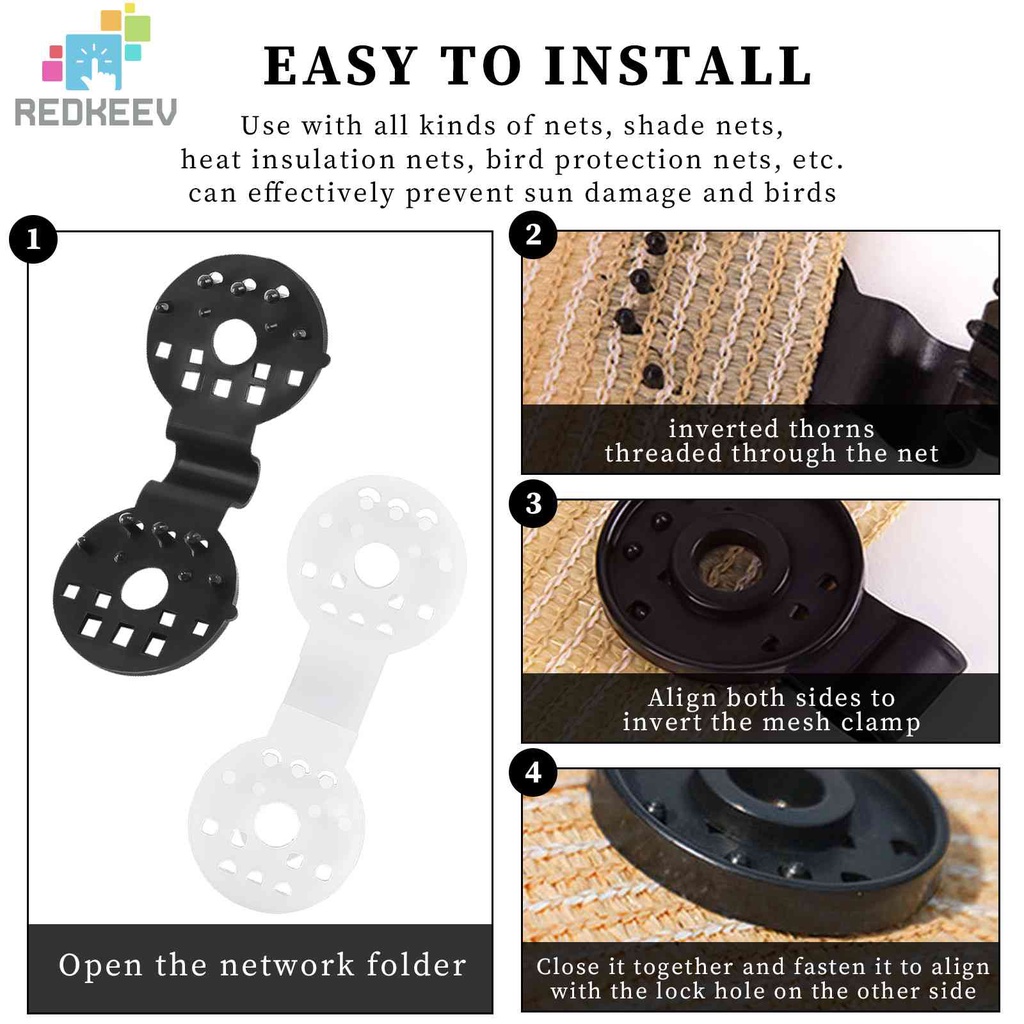 REDKEEV

EASY TO INSTALL

Use with all kinds of nets, shade nets, heat insulation nets, bird protection nets, etc. can effectively prevent sun damage and birds

1

Open the network folder

2

inverted thorns threaded through the net

3

Align both sides to invert the mesh clamp

4

Close it together and fasten it to align with the lock hole on the other side