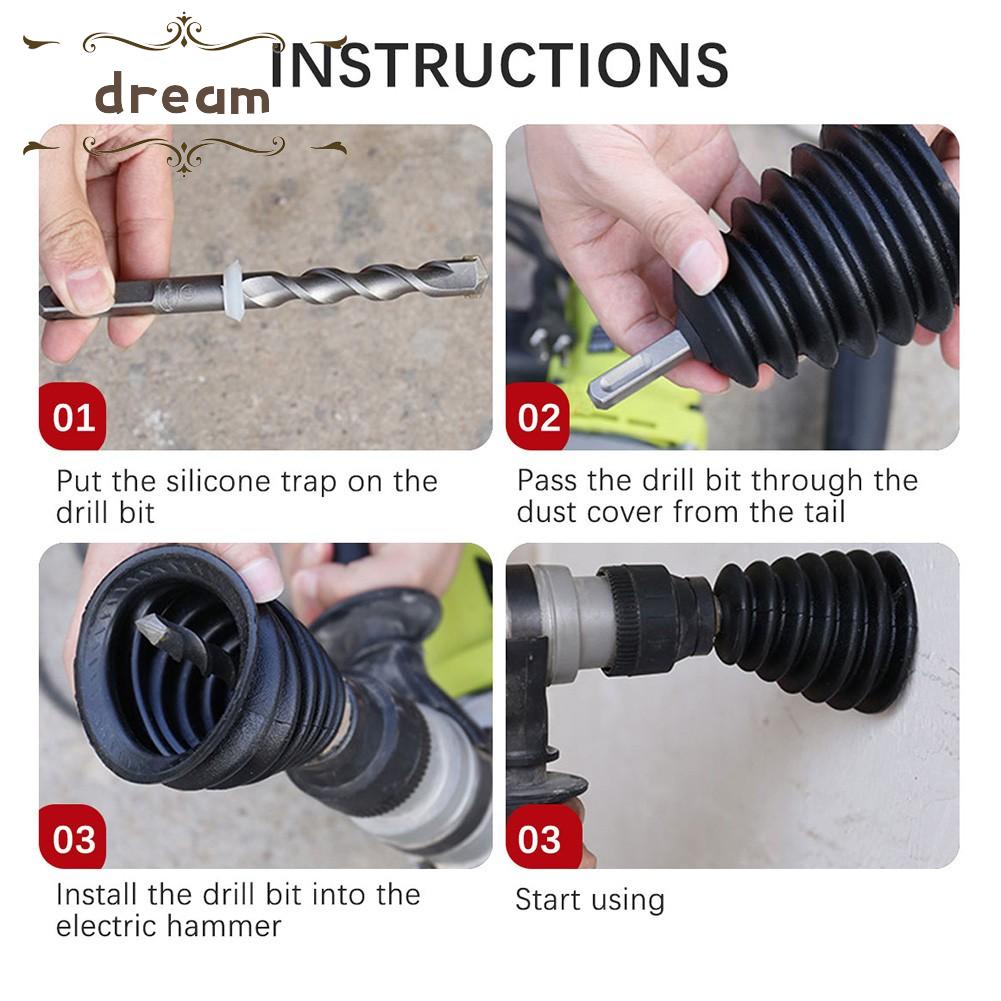 dream

INSTRUCTIONS

01

Put the silicone trap on the drill bit

02

Pass the drill bit through the dust cover from the tail

03

Install the drill bit into the electric hammer

03

Start using