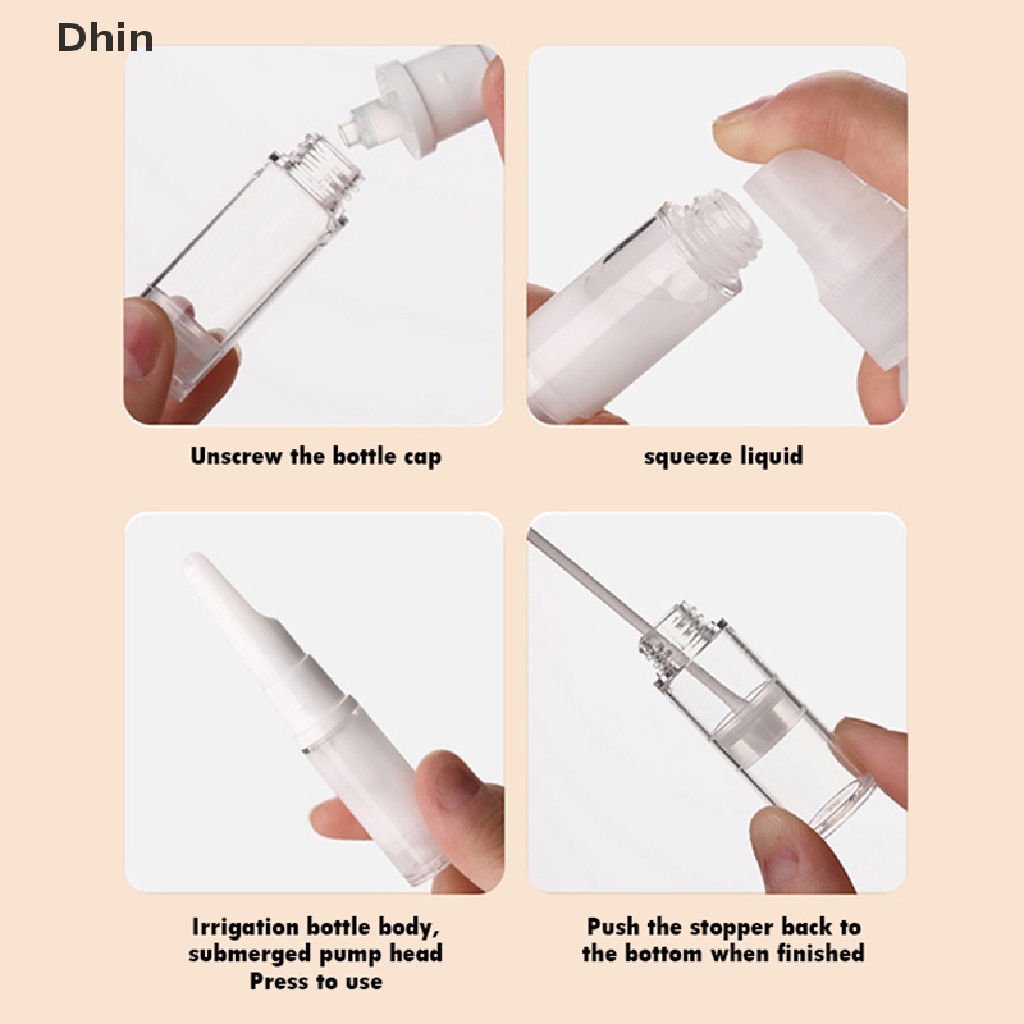 Dhin

Unscrew the bottle cap

squeeze liquid

Irrigation bottle body, submerged pump head Press to use

Push the stopper back to the bottom when finished