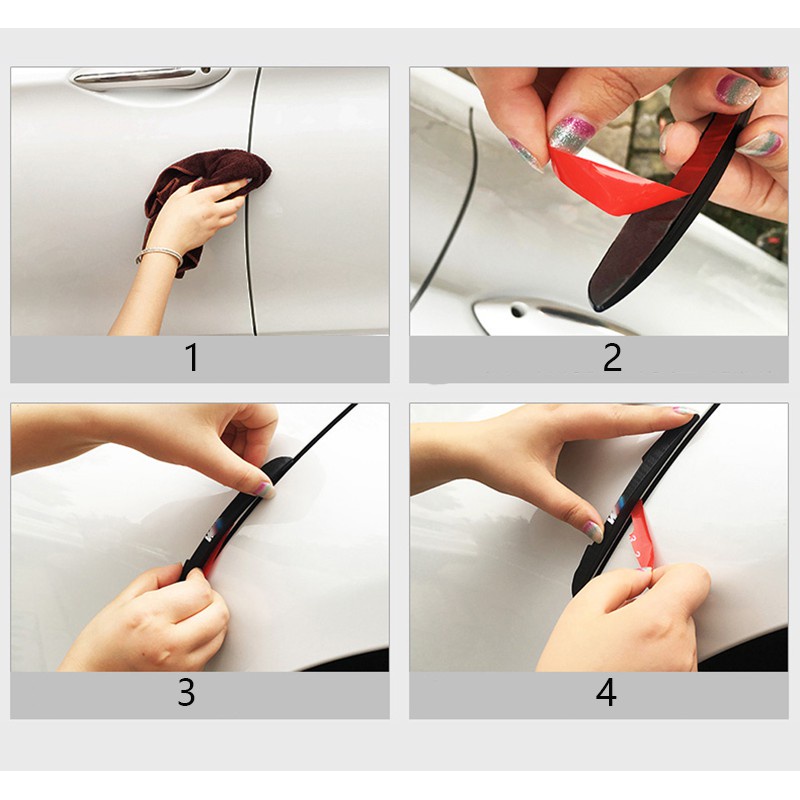 1

2

3

4