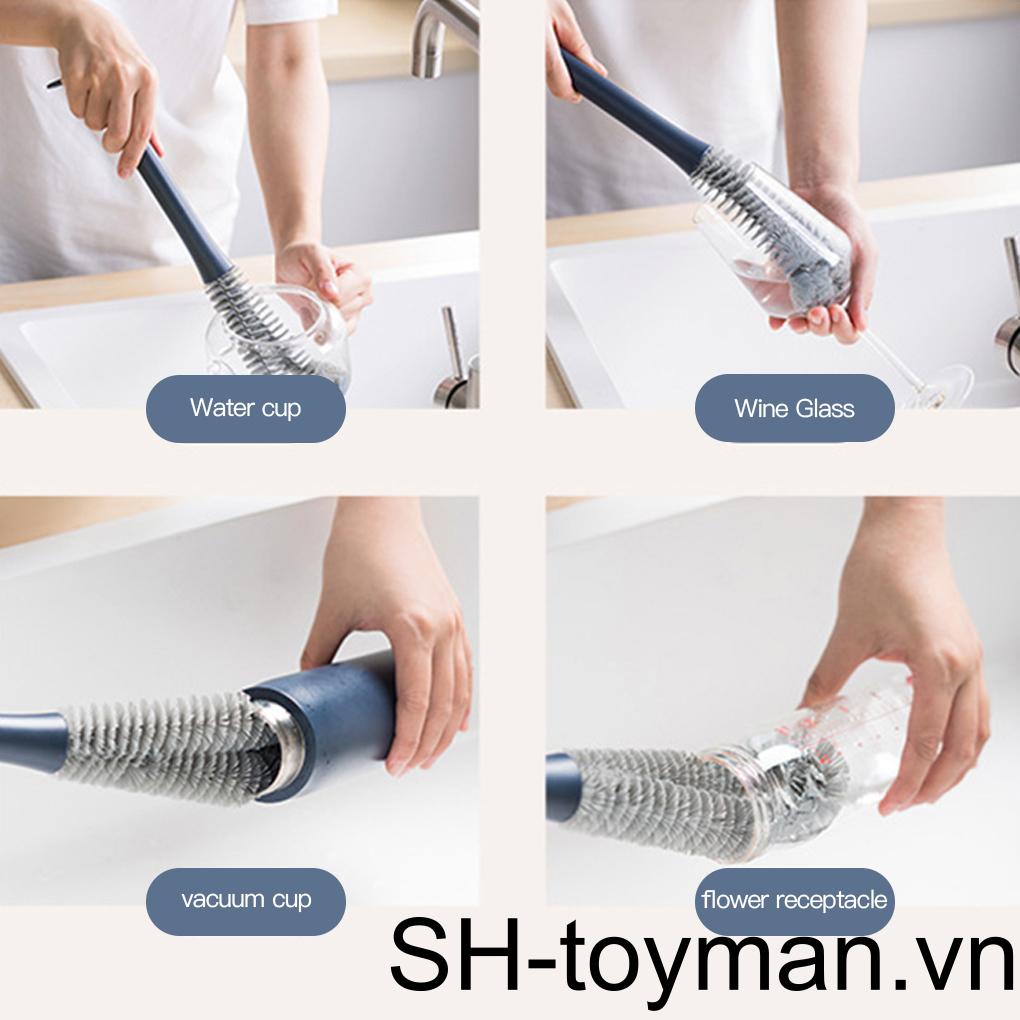 Water cup

Wine Glass

vacuum cup

flower receptacle

SH-toyman.vn