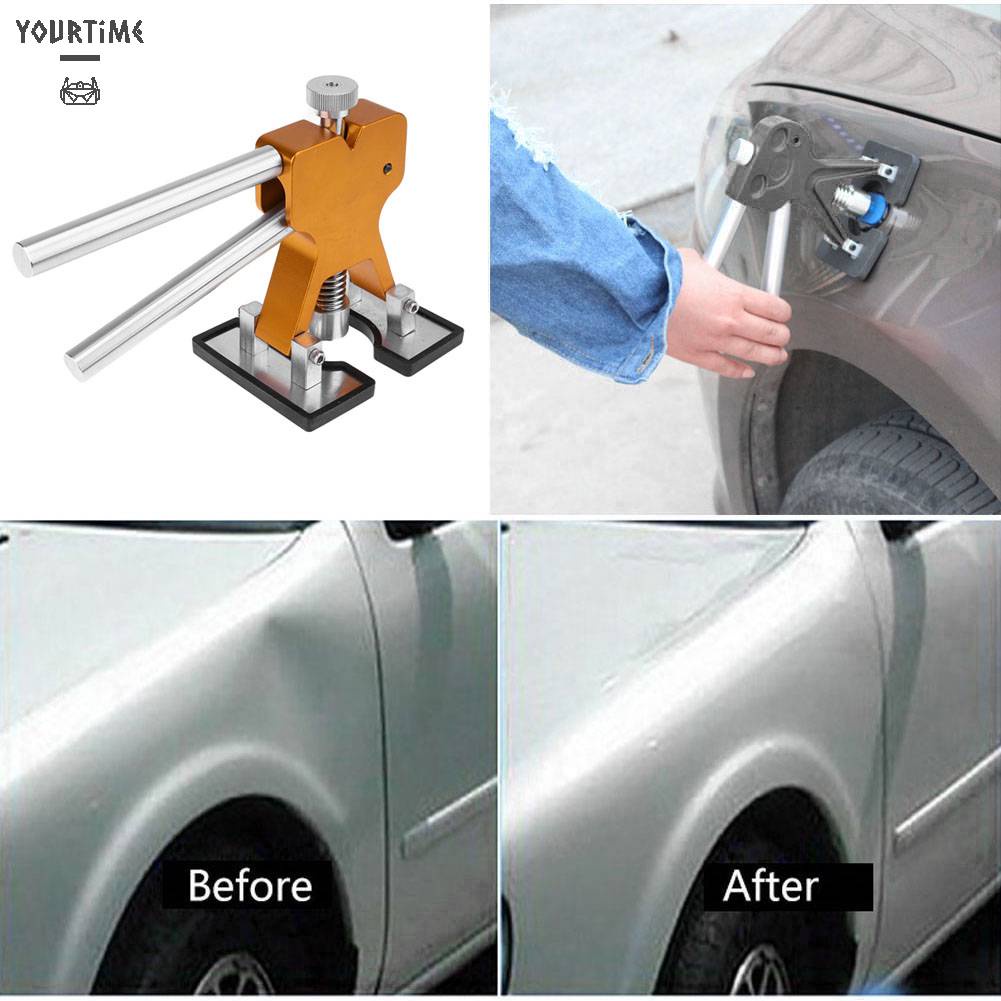 YOURTIME

Before

After