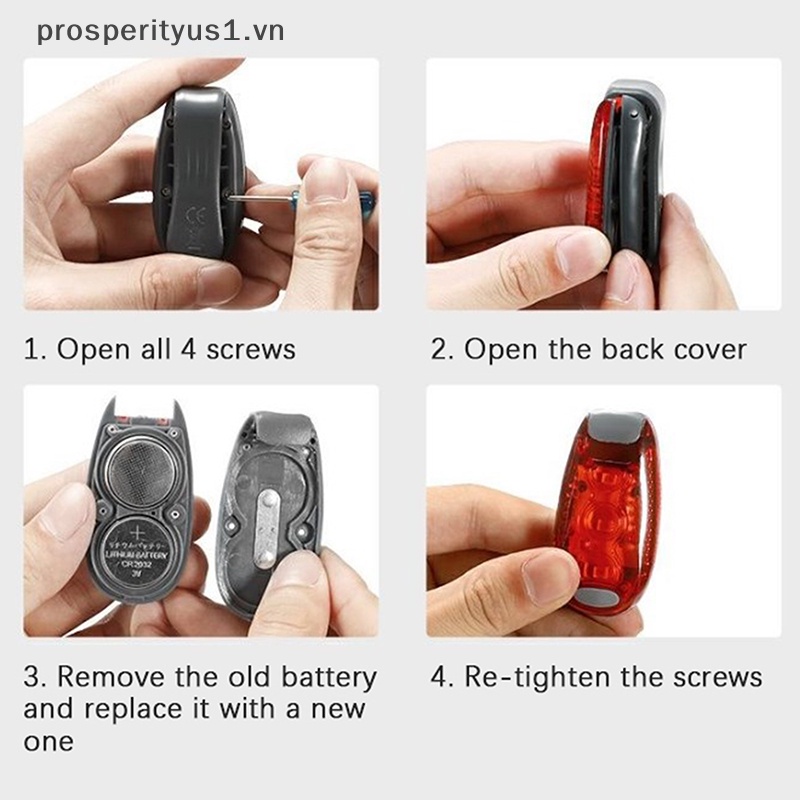 prosperityus1.vn

CE

1. Open all 4 screws

2. Open the back cover

+
リチウムバッテリー
LITHIUM BATTERY
CR2032
3V

3. Remove the old battery and replace it with a new one

4. Re-tighten the screws