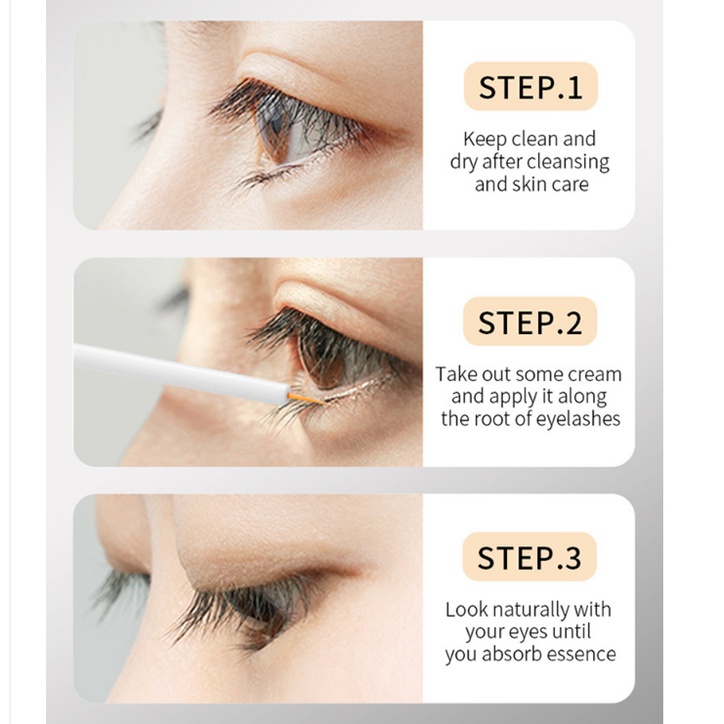 STEP.1

Keep clean and dry after cleansing and skin care

STEP.2

Take out some cream and apply it along the root of eyelashes

STEP.3

Look naturally with your eyes until you absorb essence