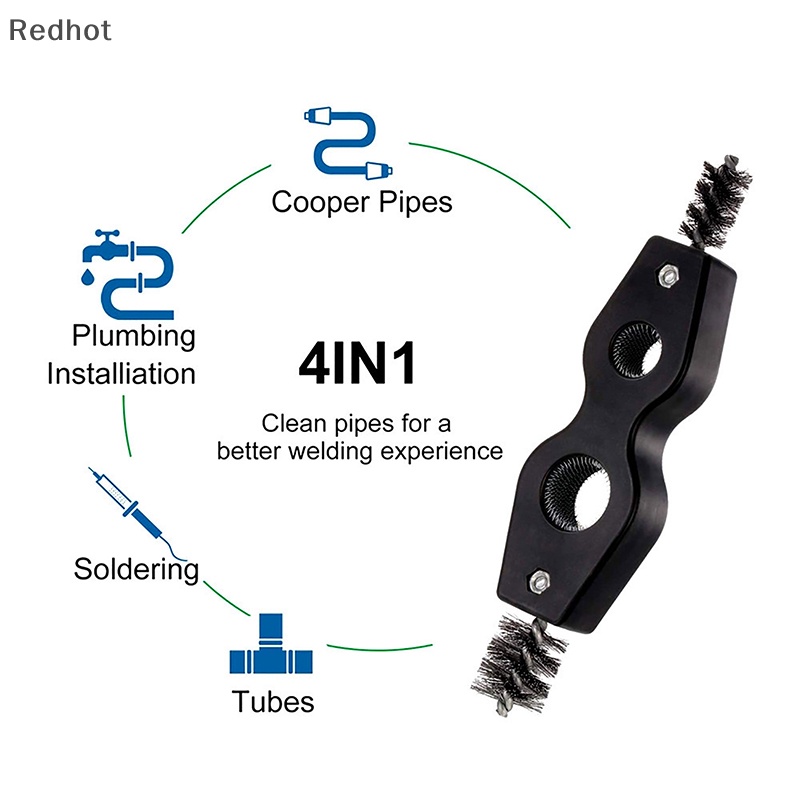 Redhot

Cooper Pipes

Plumbing Installiation

4IN1

Clean pipes for a better welding experience

Soldering

Tubes