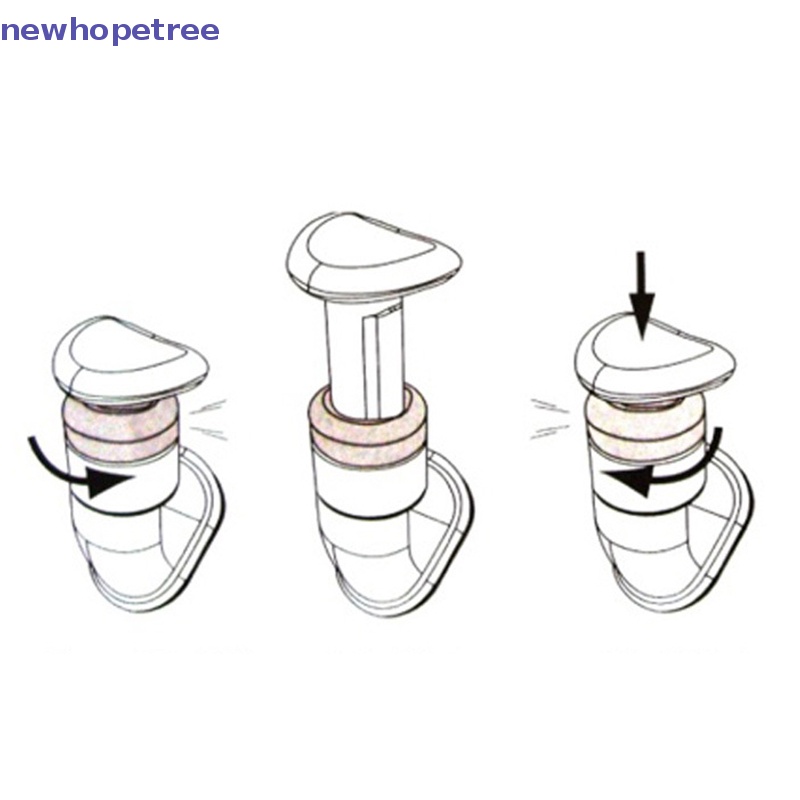 newhopetree