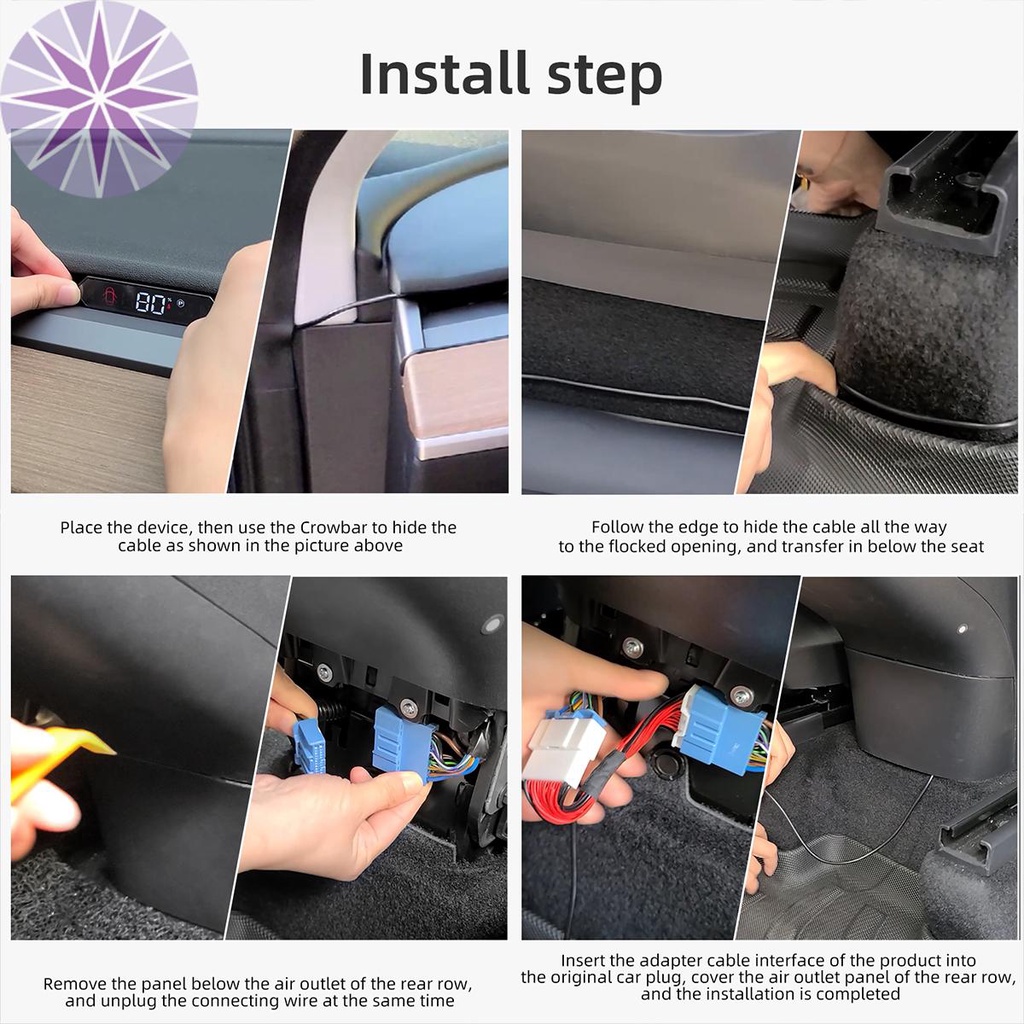 Install step

80

Place the device, then use the Crowbar to hide the cable as shown in the picture above

Follow the edge to hide the cable all the way to the flocked opening, and transfer in below the seat

Remove the panel below the air outlet of the rear row, and unplug the connecting wire at the same time

Insert the adapter cable interface of the product into the original car plug, cover the air outlet panel of the rear row, and the installation is completed