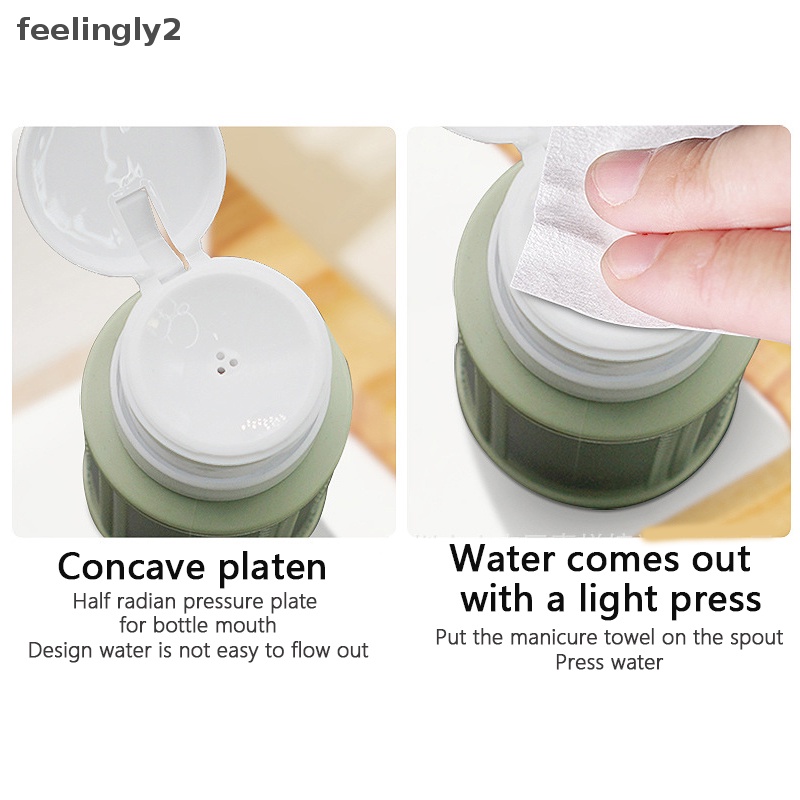 feelingly2

Concave platen
Half radian pressure plate
for bottle mouth
Design water is not easy to flow out

Water comes out
with a light press
Put the manicure towel on the spout
Press water