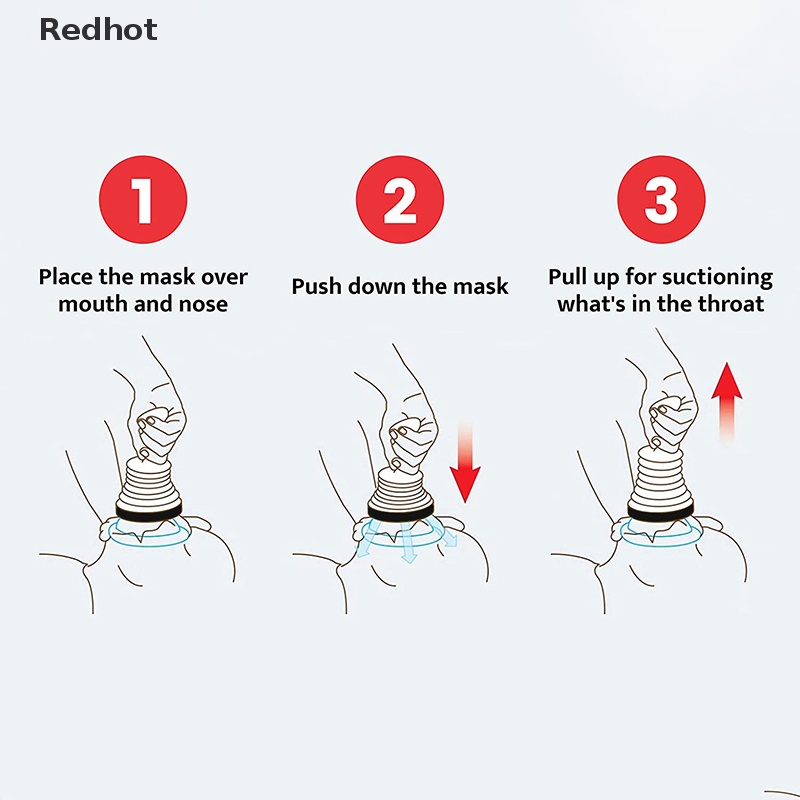 Redhot

1

Place the mask over mouth and nose

2

Push down the mask

3

Pull up for suctioning what's in the throat