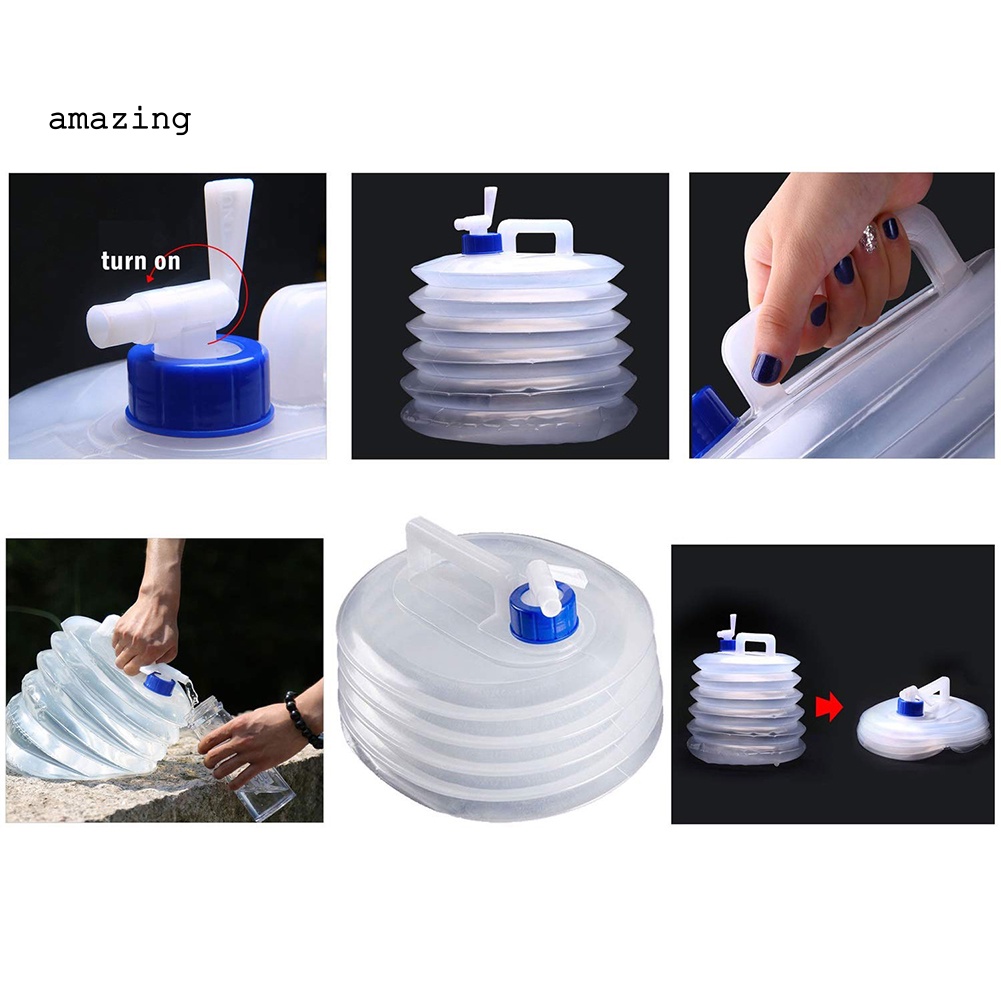 amazing

turn on