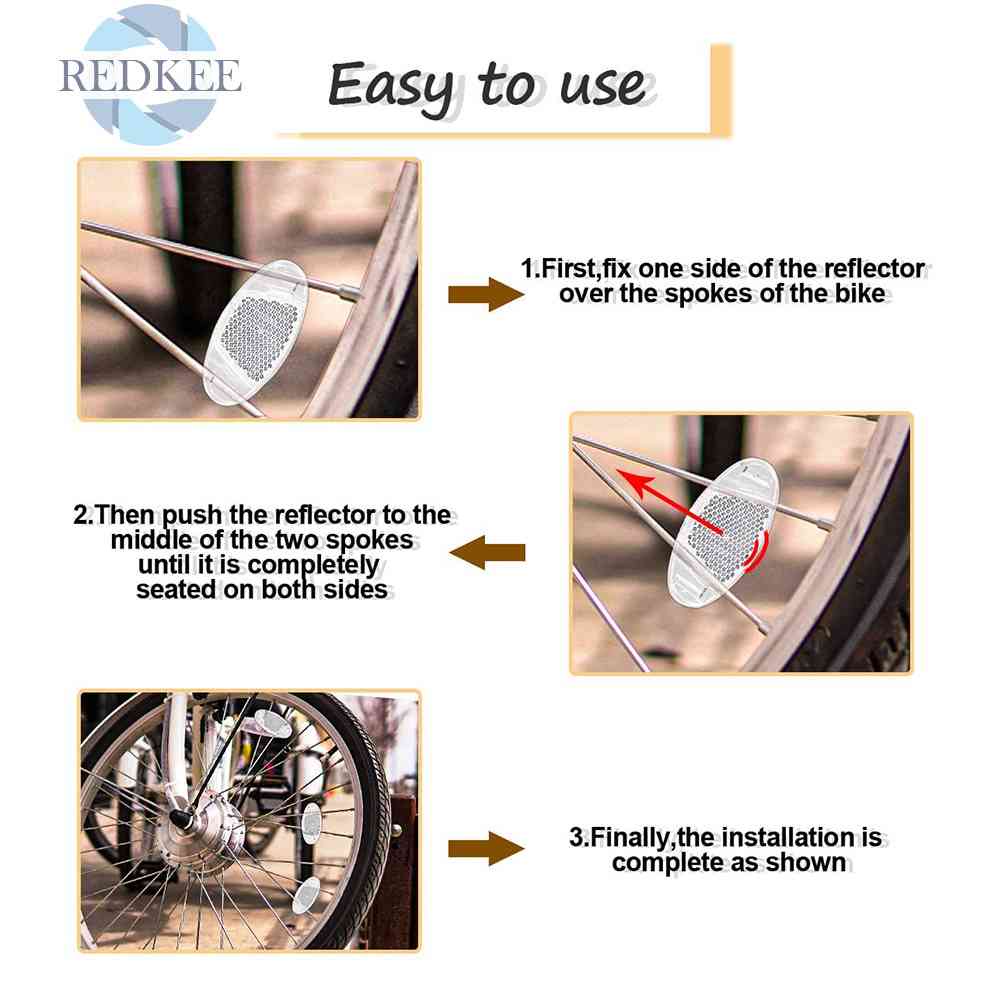 REDKEE

Easy to use

1.First,fix one side of the reflector over the spokes of the bike

2.Then push the reflector to the middle of the two spokes until it is completely seated on both sides

3.Finally,the installation is complete as shown