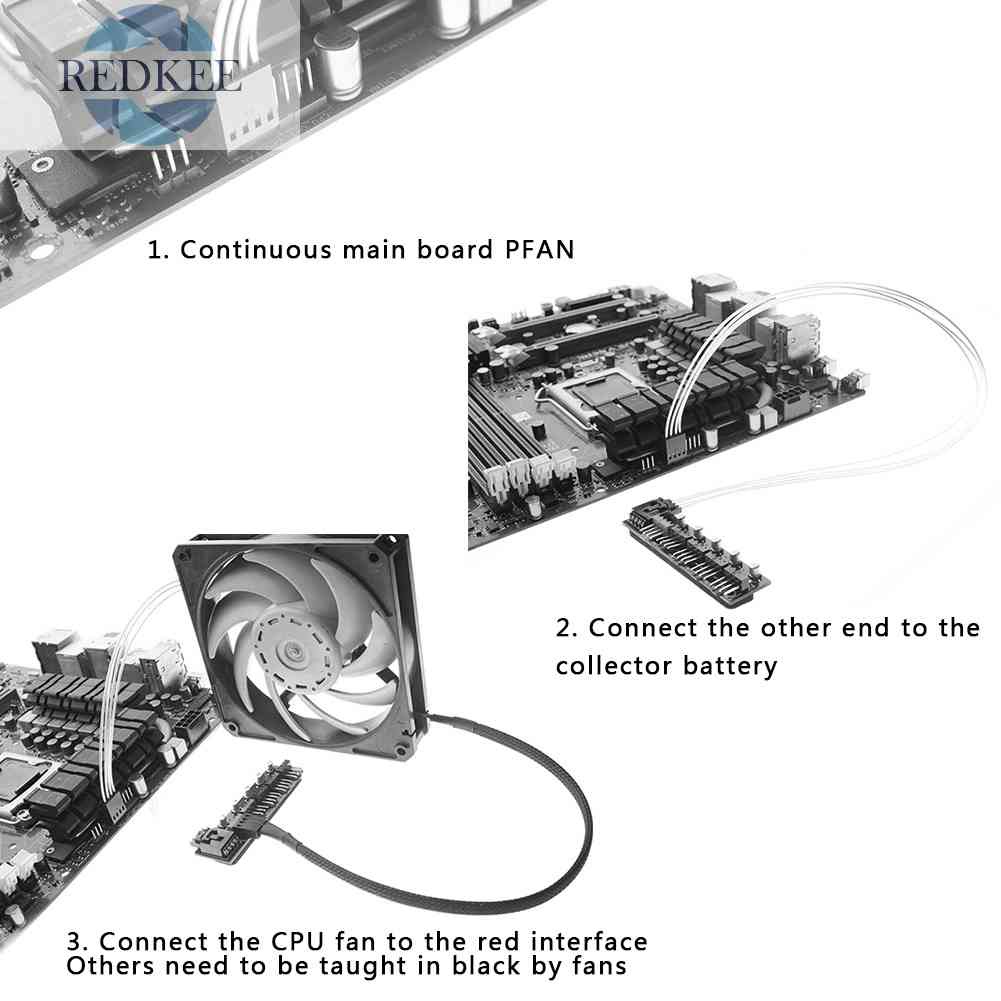 REDKEE

1. Continuous main board PFAN

2. Connect the other end to the collector battery

3. Connect the CPU fan to the red interface
Others need to be taught in black by fans