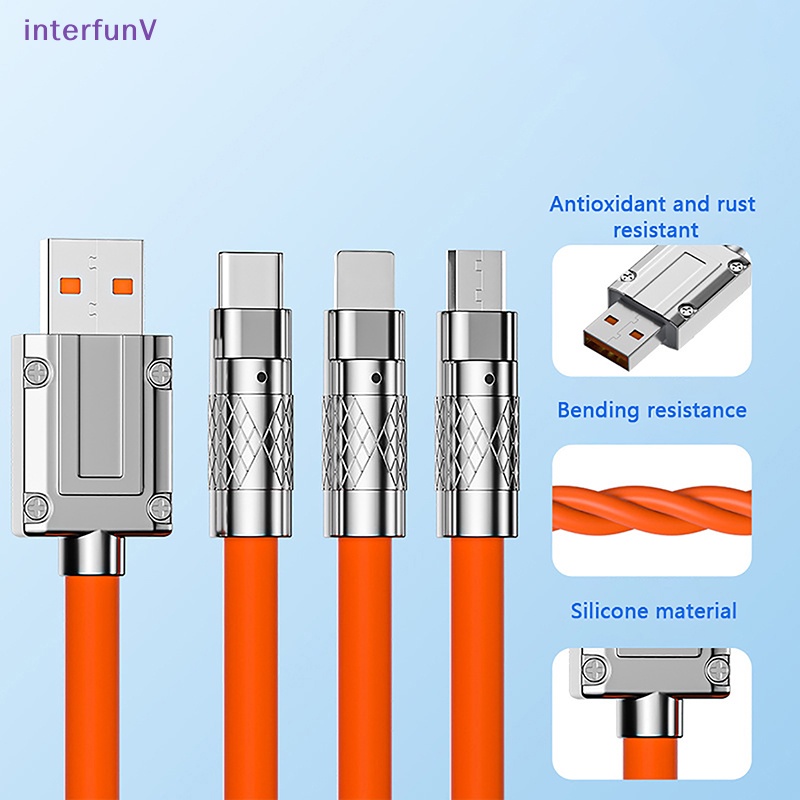 interfunV

Antioxidant and rust resistant

Bending resistance

Silicone material