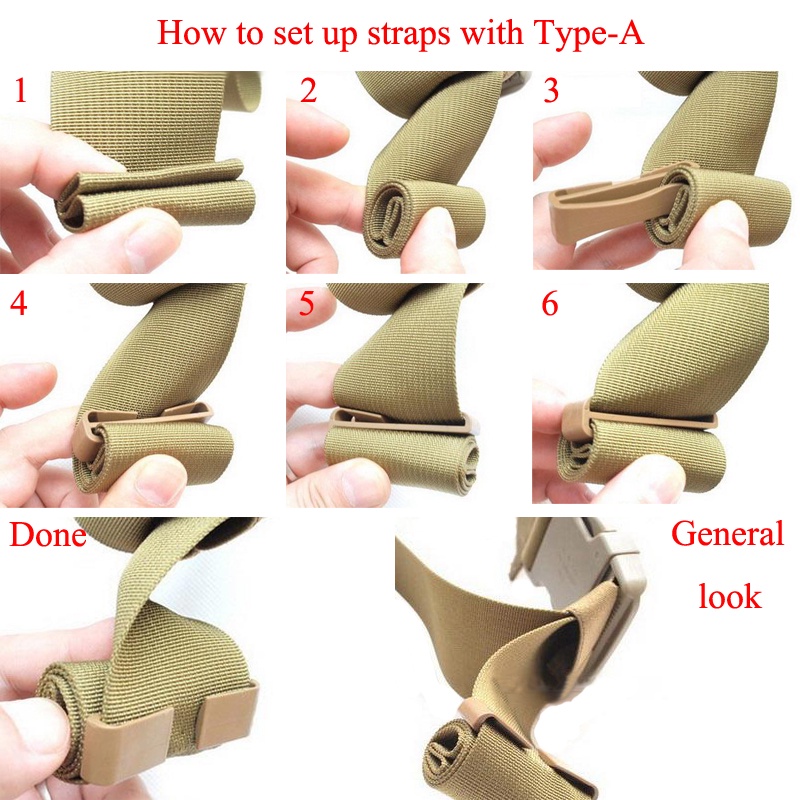 How to set up straps with Type-A

1

2

3

4

5

6

Done

General look